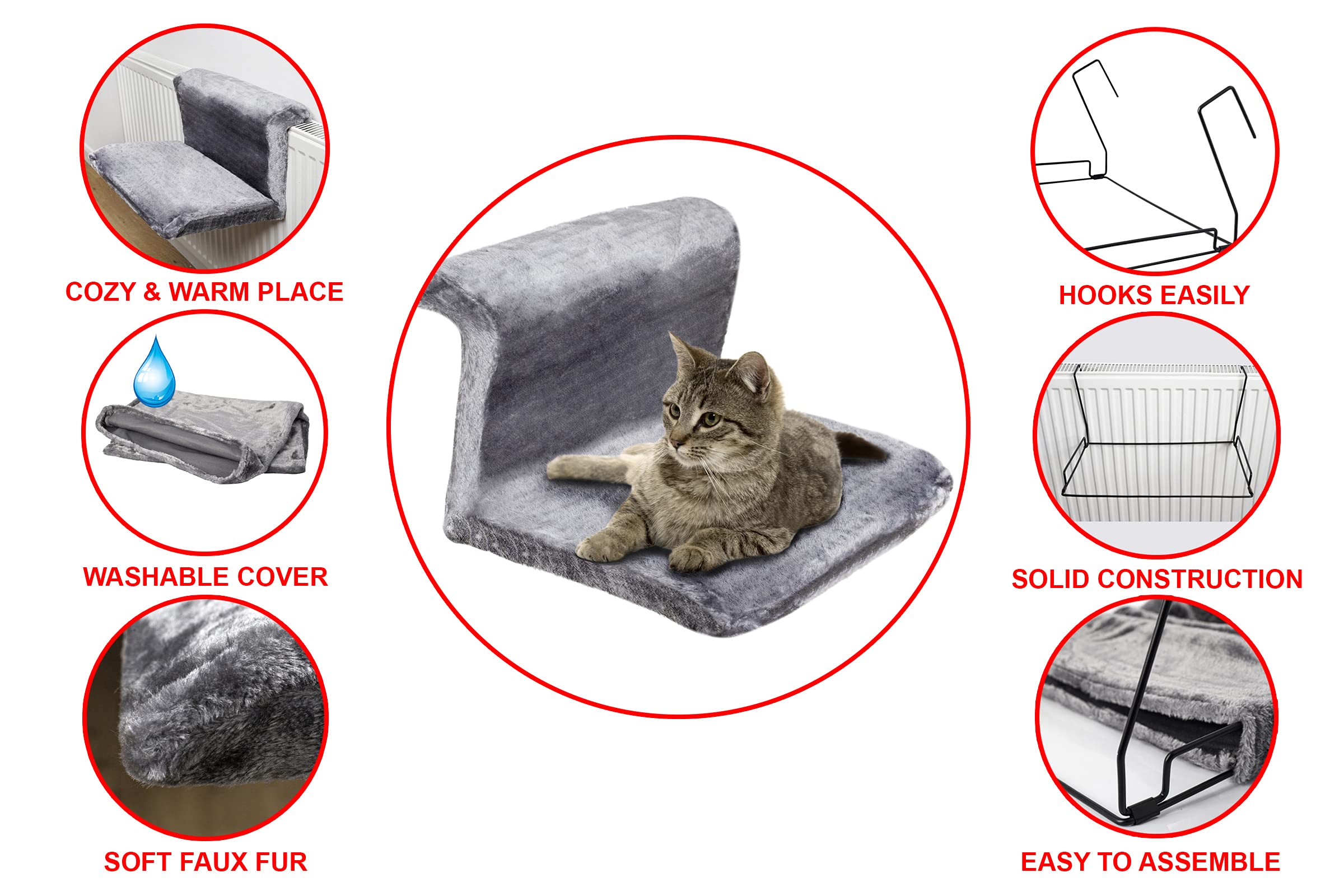 COZY & WARM PLACE

WASHABLE COVER

SOFT FAUX FUR

HOOKS EASILY

SOLID CONSTRUCTION

EASY TO ASSEMBLE