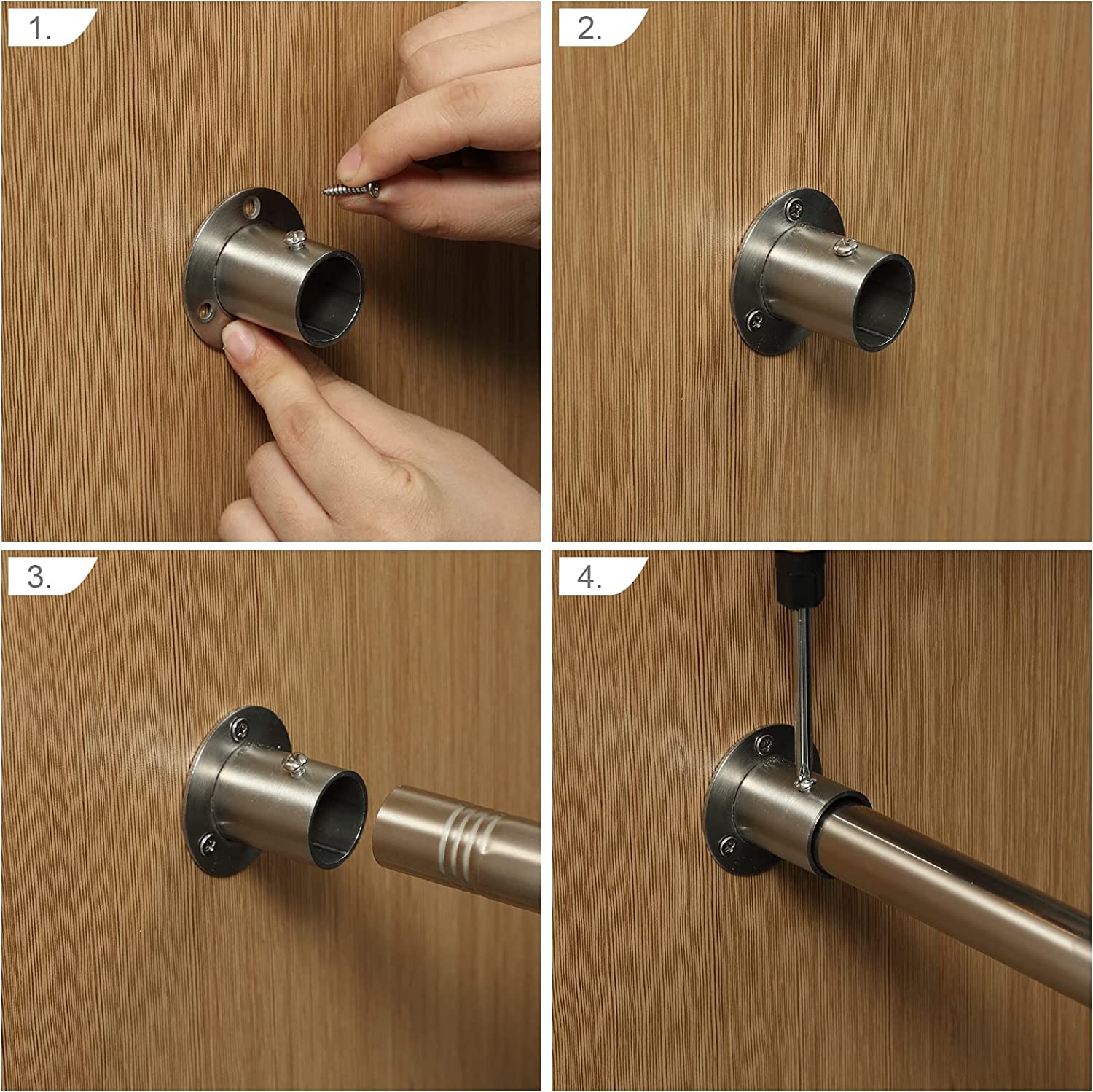 1.

2.

3.

4.