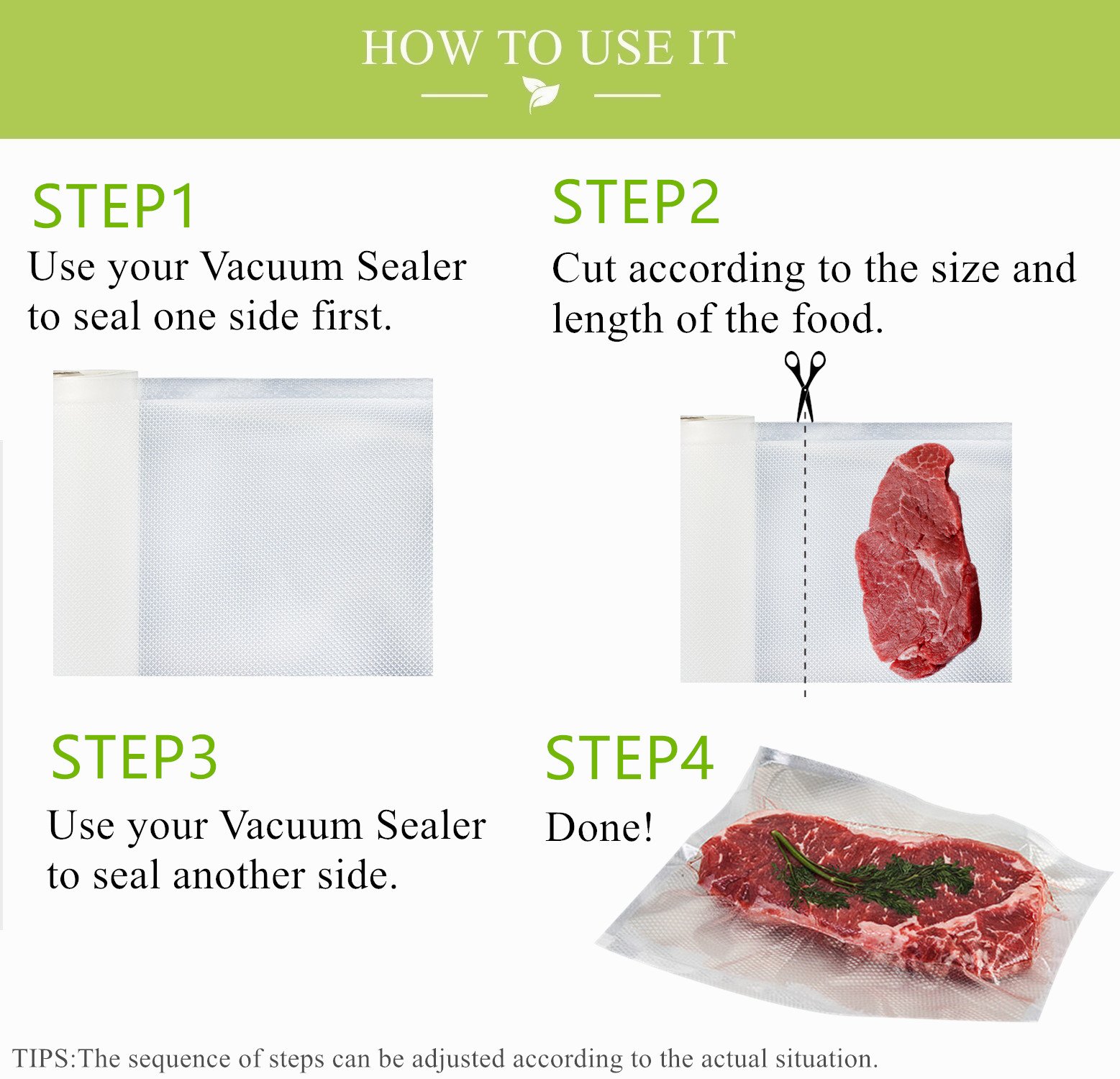 HOW TO USE IT

STEP1
Use your Vacuum Sealer to seal one side first.

STEP2
Cut according to the size and length of the food.

STEP3
Use your Vacuum Sealer to seal another side.

STEP4
Done!

TIPS:The sequence of steps can be adjusted according to the actual situation.