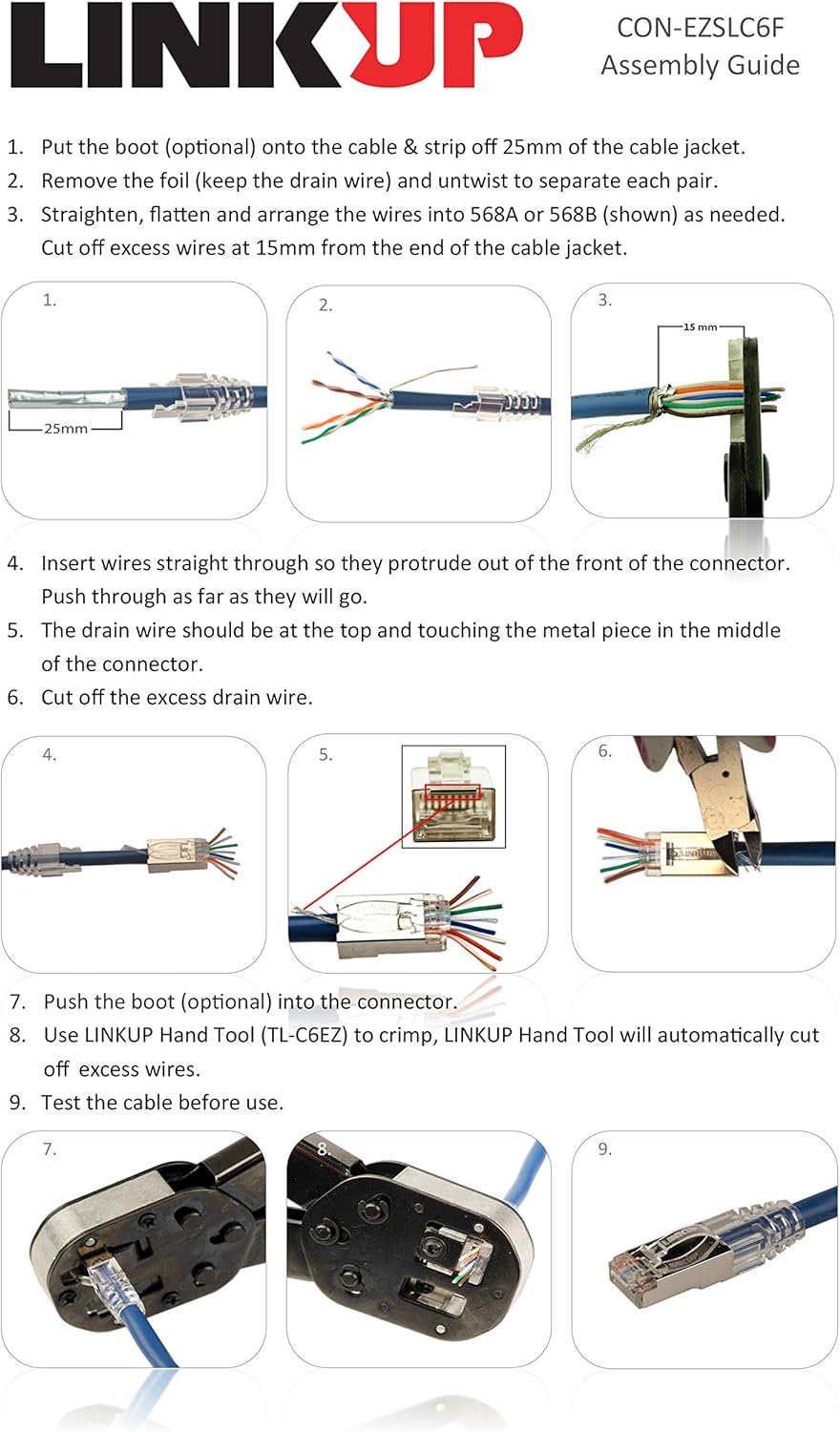 LINKUP

CON-EZSLC6F
Assembly Guide

1. Put the boot (optional) onto the cable & strip off 25mm of the cable jacket.
2. Remove the foil (keep the drain wire) and untwist to separate each pair.
3. Straighten, flatten and arrange the wires into 568A or 568B (shown) as needed. Cut off excess wires at 15mm from the end of the cable jacket.

1.
25mm

2.

3.
15 mm

4. Insert wires straight through so they protrude out of the front of the connector. Push through as far as they will go.
5. The drain wire should be at the top and touching the metal piece in the middle of the connector.
6. Cut off the excess drain wire.

4.

5.

6.
LINKUP

7. Push the boot (optional) into the connector.
8. Use LINKUP Hand Tool (TL-C6EZ) to crimp, LINKUP Hand Tool will automatically cut off excess wires.
9. Test the cable before use.

7.

8.

9.