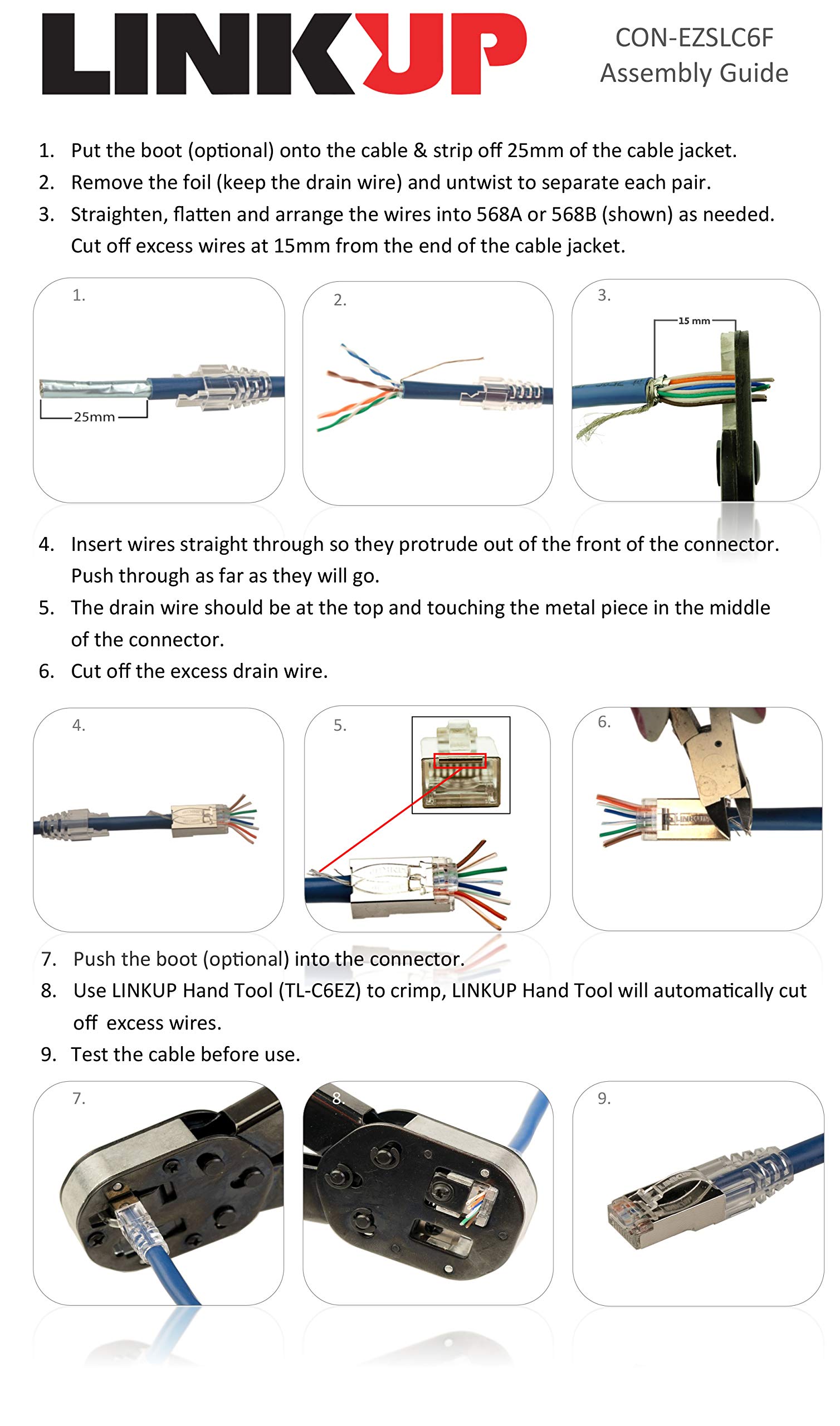 LINKUP

CON-EZSLC6F
Assembly Guide

1. Put the boot (optional) onto the cable & strip off 25mm of the cable jacket.
2. Remove the foil (keep the drain wire) and untwist to separate each pair.
3. Straighten, flatten and arrange the wires into 568A or 568B (shown) as needed. Cut off excess wires at 15mm from the end of the cable jacket.

1.
25mm

2.

3.
15 mm

4. Insert wires straight through so they protrude out of the front of the connector. Push through as far as they will go.
5. The drain wire should be at the top and touching the metal piece in the middle of the connector.
6. Cut off the excess drain wire.

4.

5.

6.

7. Push the boot (optional) into the connector.
8. Use LINKUP Hand Tool (TL-C6EZ) to crimp, LINKUP Hand Tool will automatically cut off excess wires.
9. Test the cable before use.

7.

8.

9.