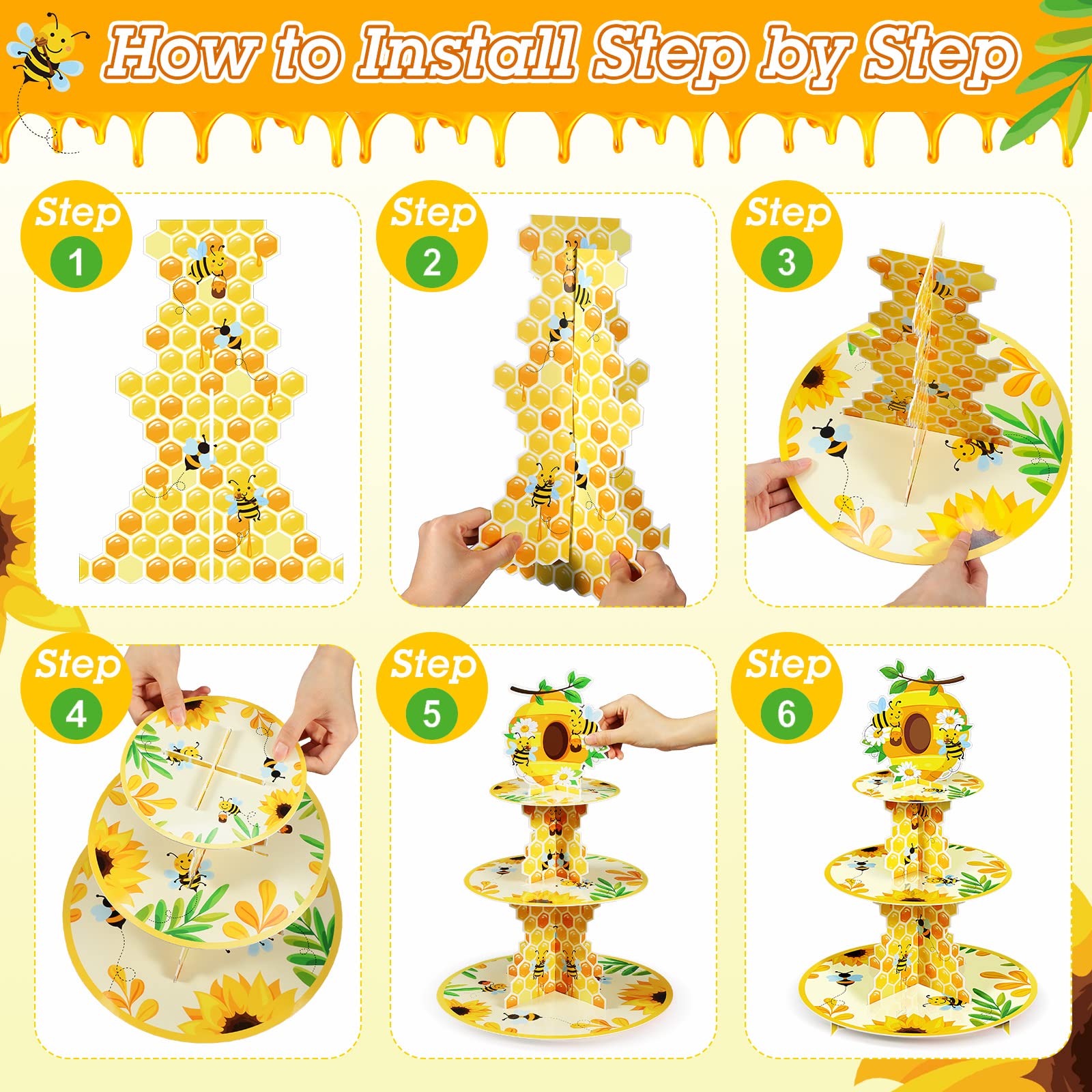 How to Install Step by Step

Step 1

Step 2

Step 3

Step 4

Step 5

Step 6