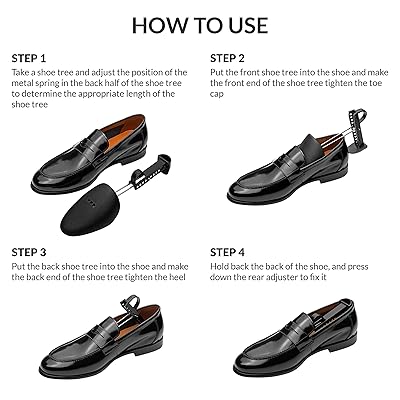 HOW TO USE

STEP 1
Take a shoe tree and adjust the position of the metal spring in the back half of the shoe tree to determine the appropriate length of the shoe tree

STEP 2
Put the front shoe tree into the shoe and make the front end of the shoe tree tighten the toe cap

STEP 3
Put the back shoe tree into the shoe and make the back end of the shoe tree tighten the heel

STEP 4
Hold back the back of the shoe, and press down the rear adjuster to fix it