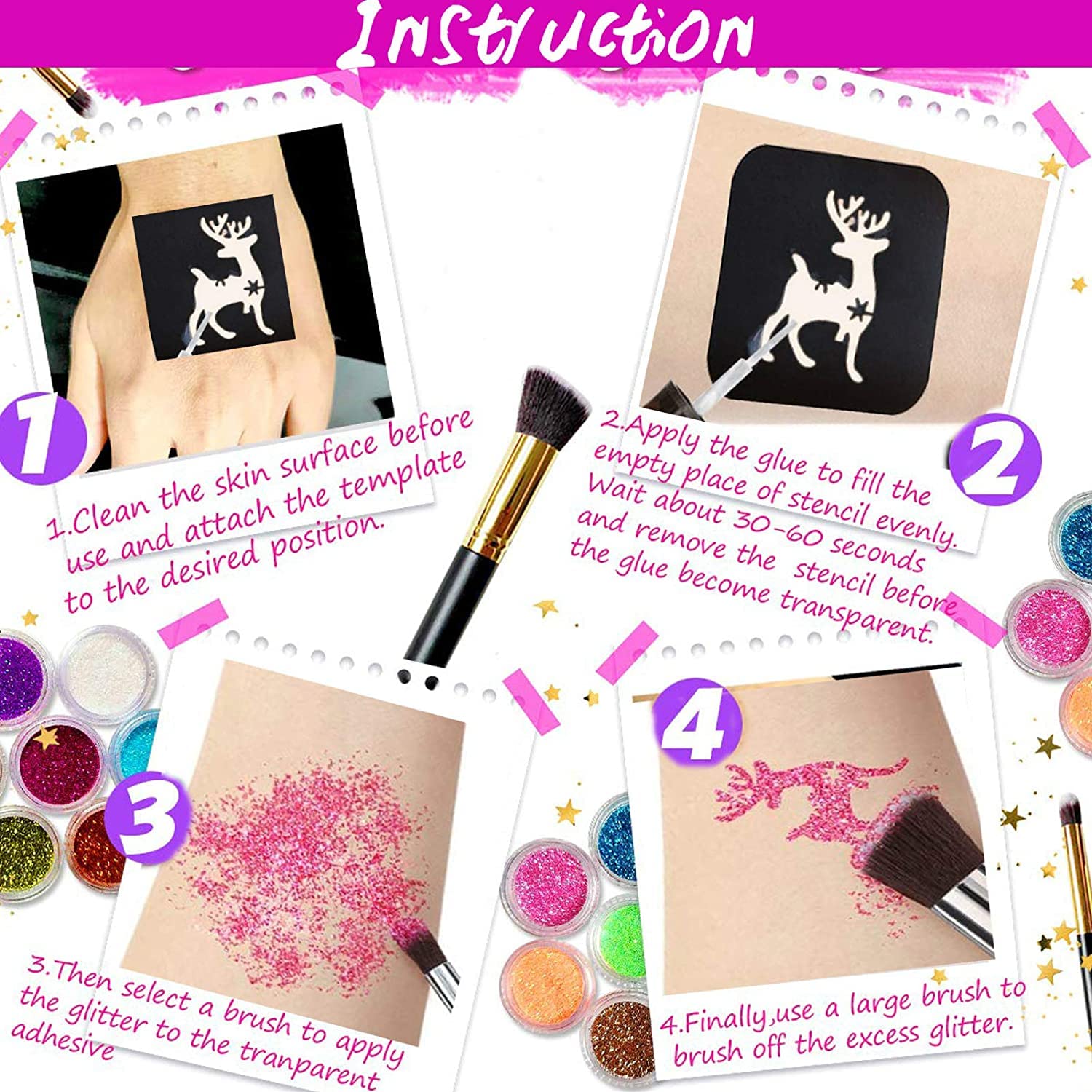 Instruction

1

1.Clean the skin surface before use and attach the template to the desired position.

2

2.Apply the glue to fill the empty place of stencil evenly. Wait about 30-60 seconds and remove the stencil before the glue become transparent.

3

3.Then select a brush to apply the glitter to the tranparent adhesive

4

4.Finally,use a large brush to brush off the excess glitter.