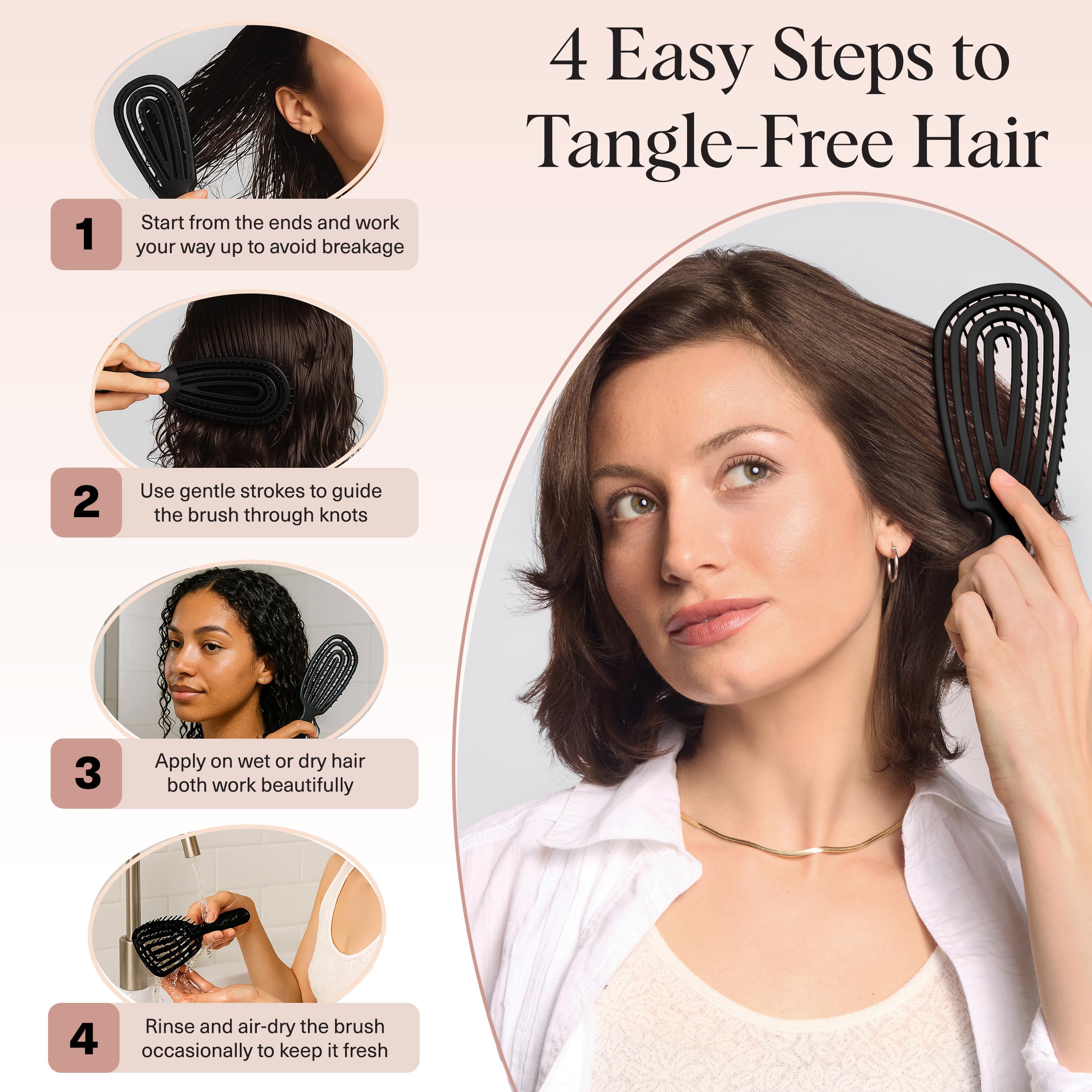 4 Easy Steps to Tangle-Free Hair

1 Start from the ends and work your way up to avoid breakage

2 Use gentle strokes to guide the brush through knots

3 Apply on wet or dry hair both work beautifully

4 Rinse and air-dry the brush occasionally to keep it fresh