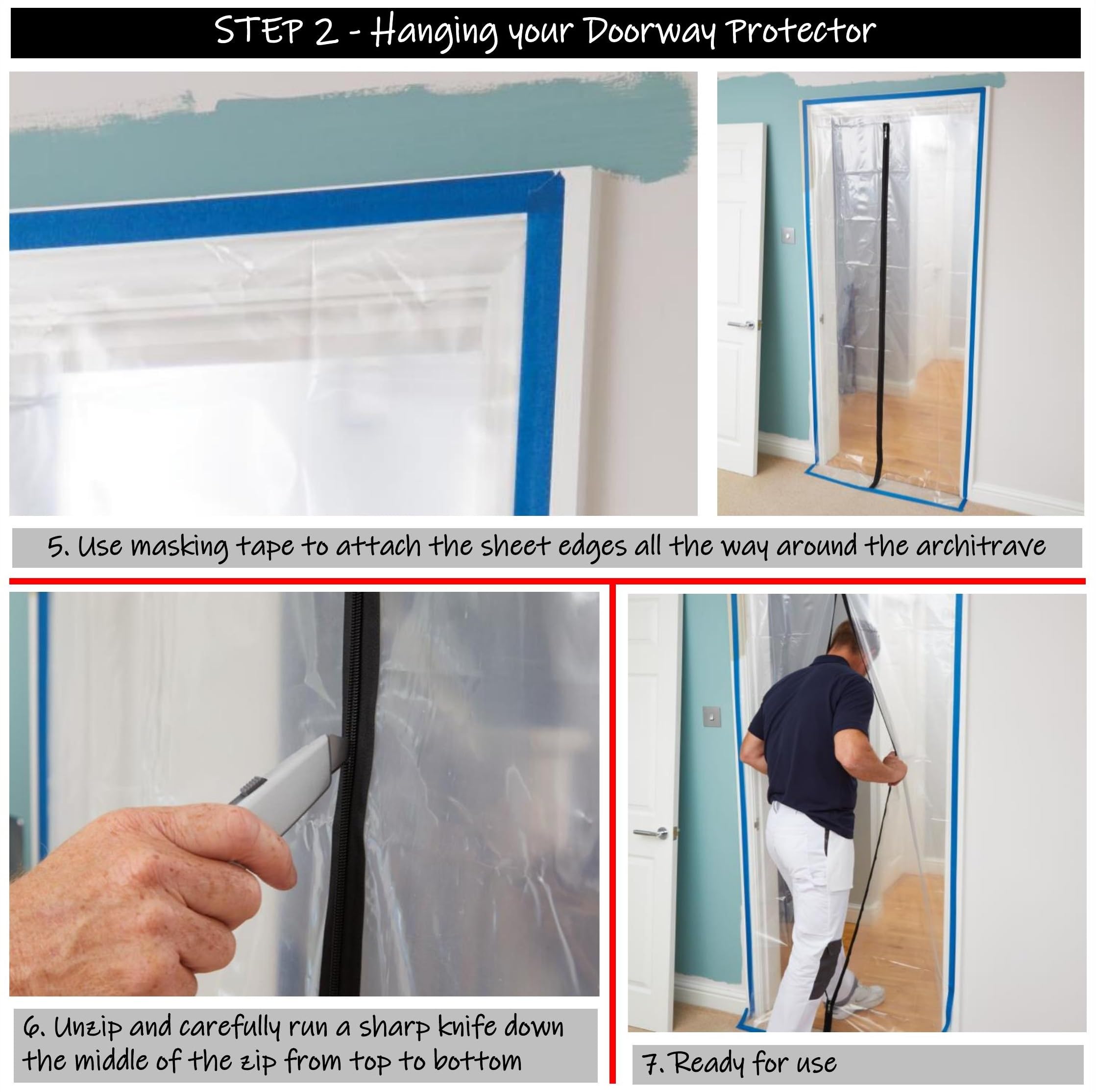 STEP 2 - Hanging your Doorway Protector

5. Use masking tape to attach the sheet edges all the way around the architrave

6. Unzip and carefully run a sharp knife down the middle of the zip from top to bottom

7. Ready for use