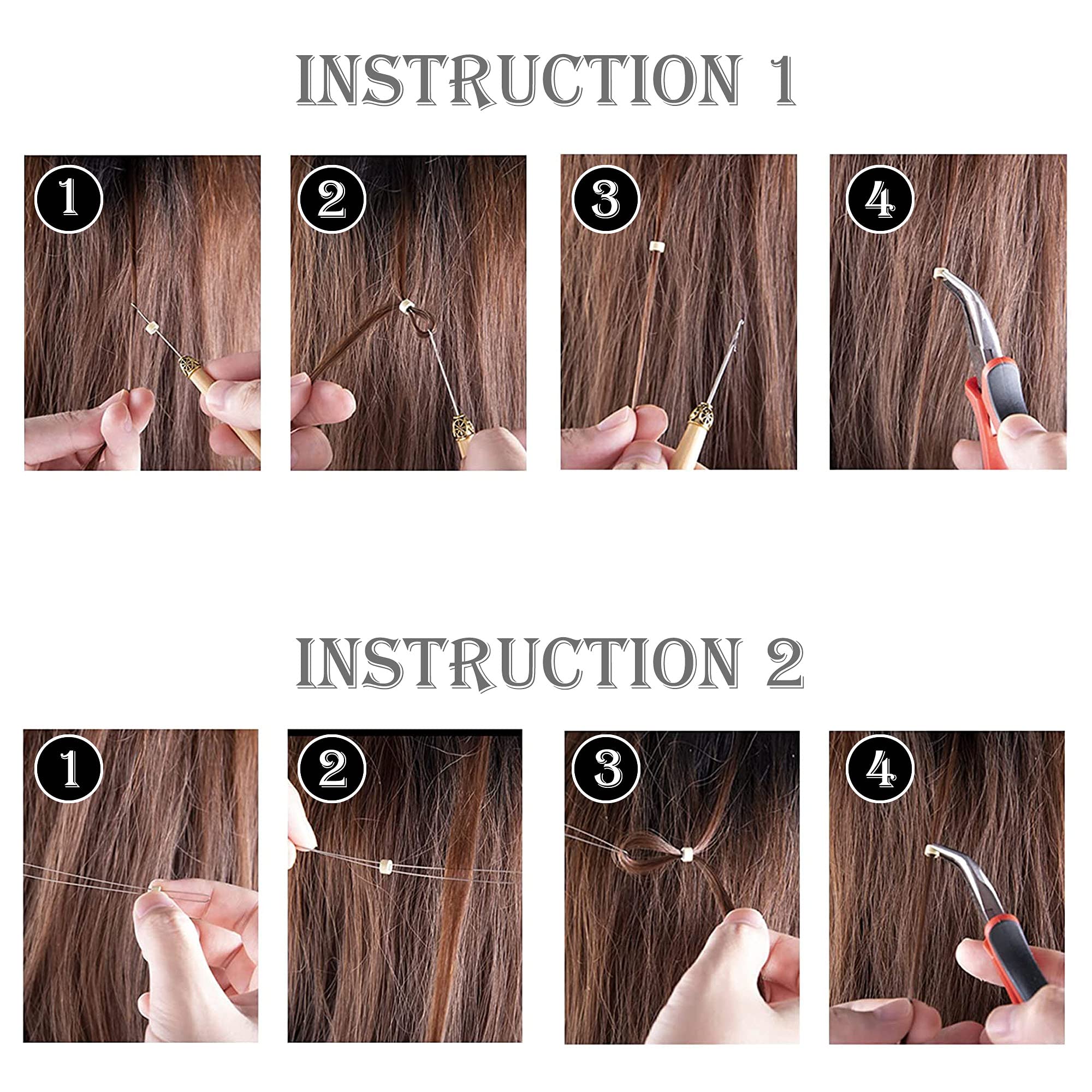 INSTRUCTION 1

1

2

3

4

INSTRUCTION 2

1

2

3

4