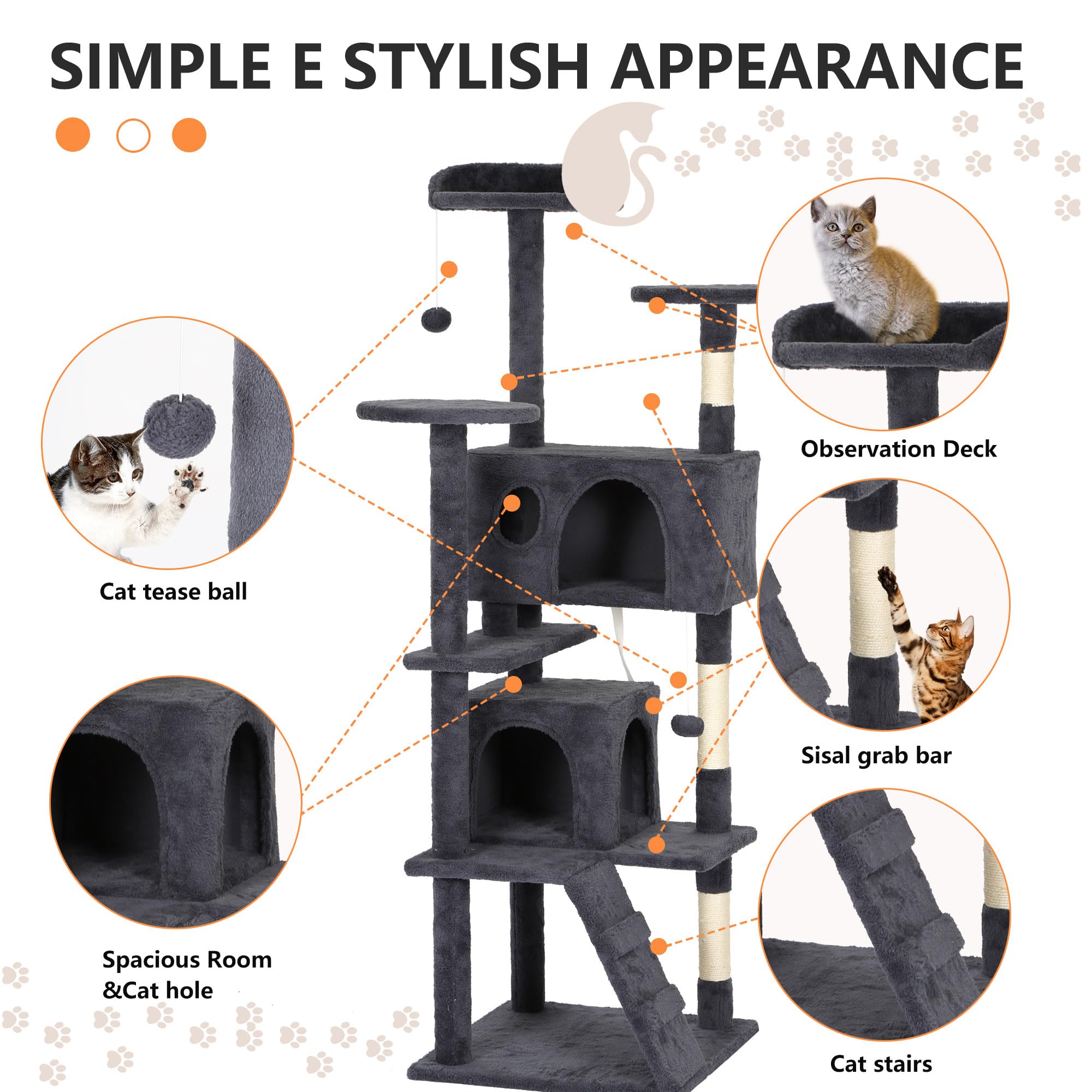 SIMPLE E STYLISH APPEARANCE

Cat tease ball

Spacious Room &Cat hole

Observation Deck

Sisal grab bar

Cat stairs