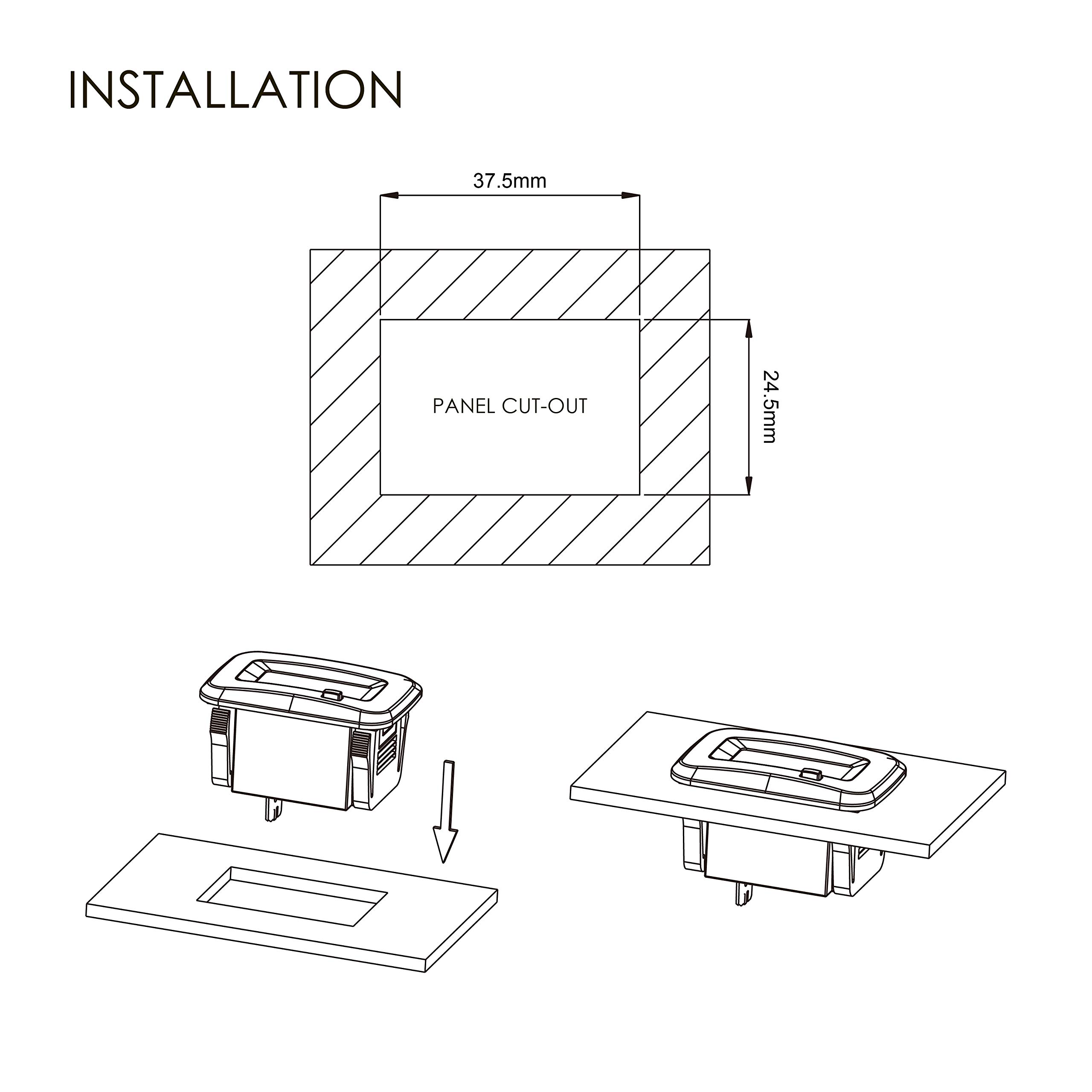 INSTALLATION

37.5mm

PANEL CUT-OUT

24.5mm