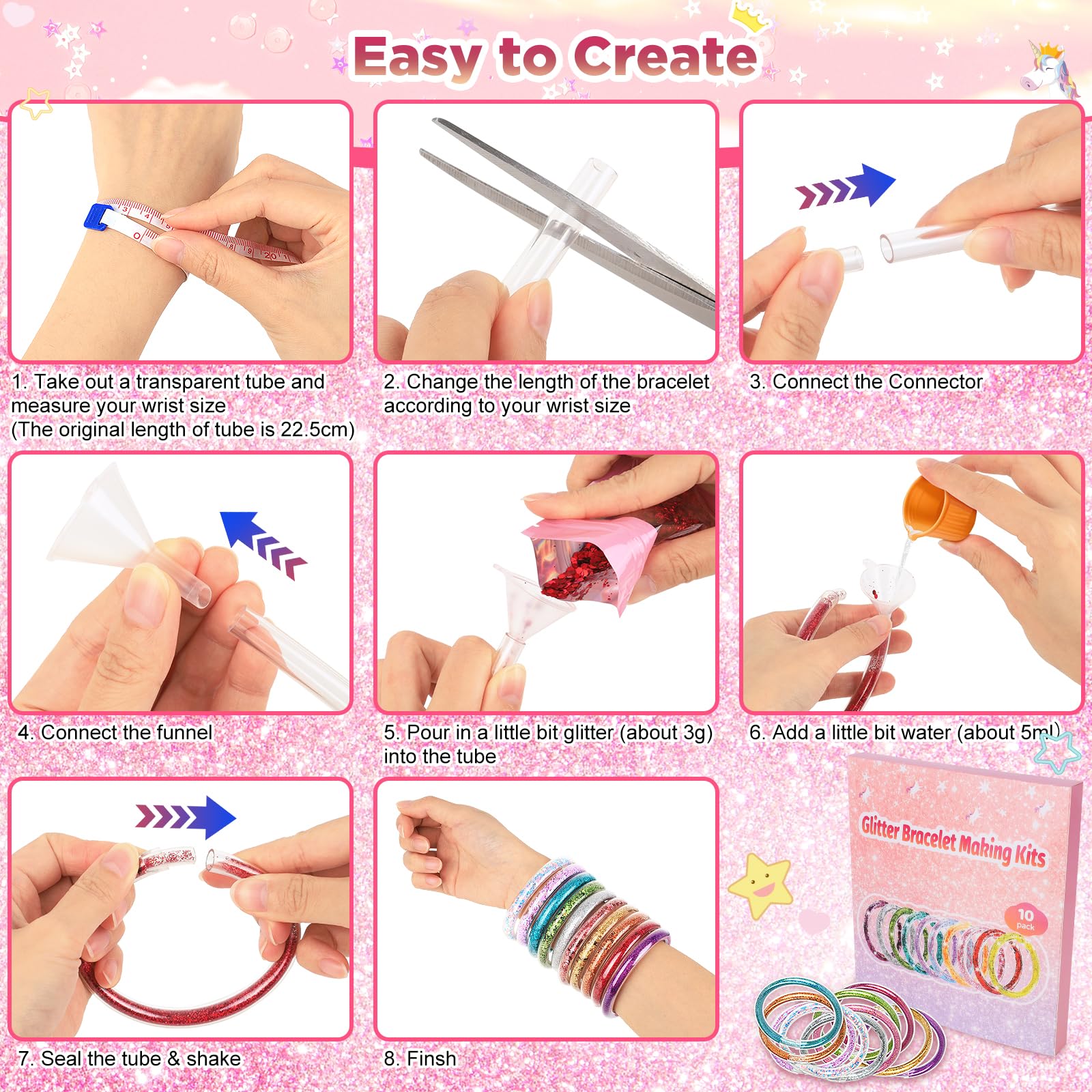 Easy to Create

1. Take out a transparent tube and measure your wrist size
(The original length of tube is 22.5cm)

2. Change the length of the bracelet according to your wrist size

3. Connect the Connector

4. Connect the funnel

5. Pour in a little bit glitter (about 3g) into the tube

6. Add a little bit water (about 5ml)

7. Seal the tube & shake

8. Finsh

Glitter Bracelet Making Kits

10 pack