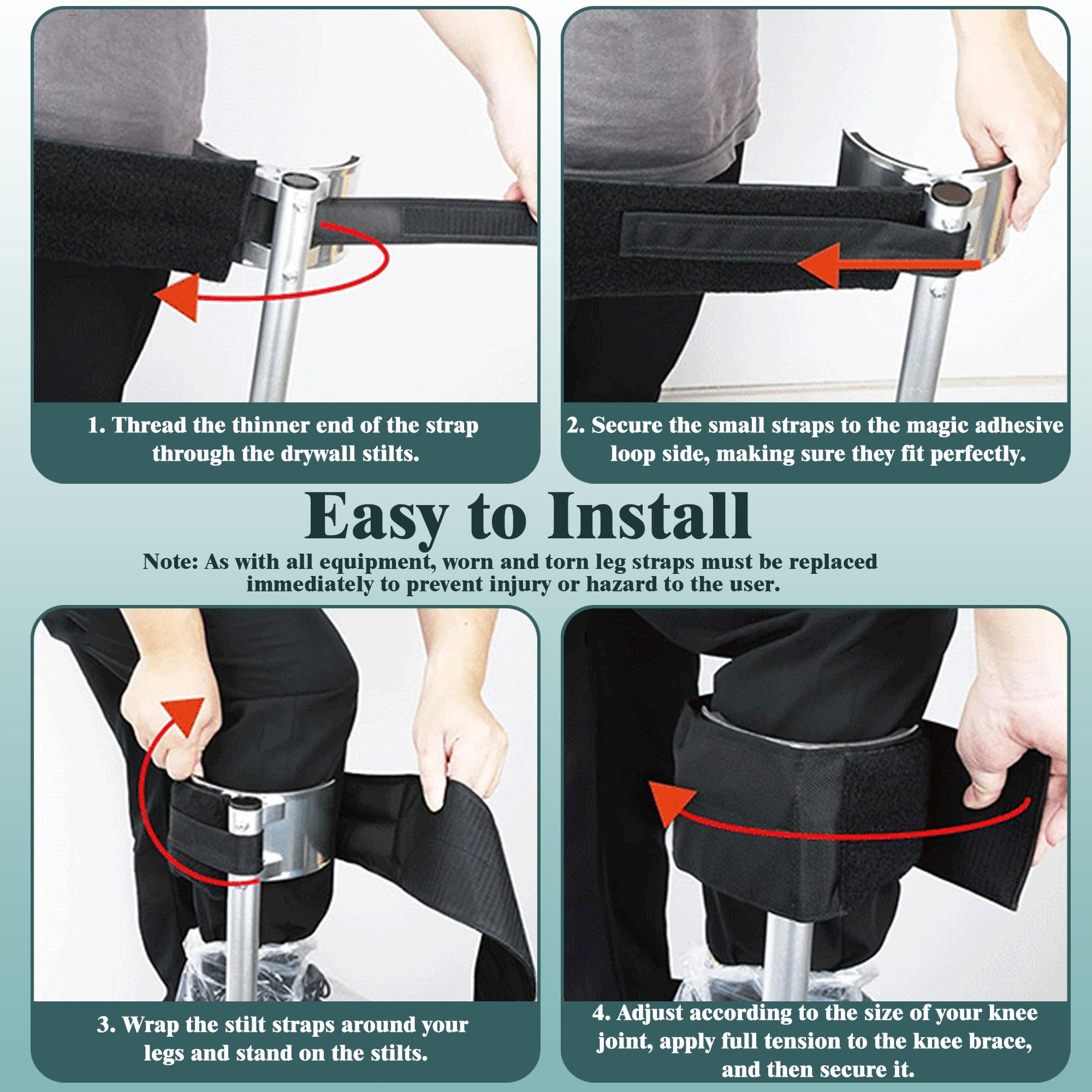 1. Thread the thinner end of the strap through the drywall stilts.

2. Secure the small straps to the magic adhesive loop side, making sure they fit perfectly.

Easy to Install

Note: As with all equipment, worn and torn leg straps must be replaced immediately to prevent injury or hazard to the user.

3. Wrap the stilt straps around your legs and stand on the stilts.

4. Adjust according to the size of your knee joint, apply full tension to the knee brace, and then secure it.