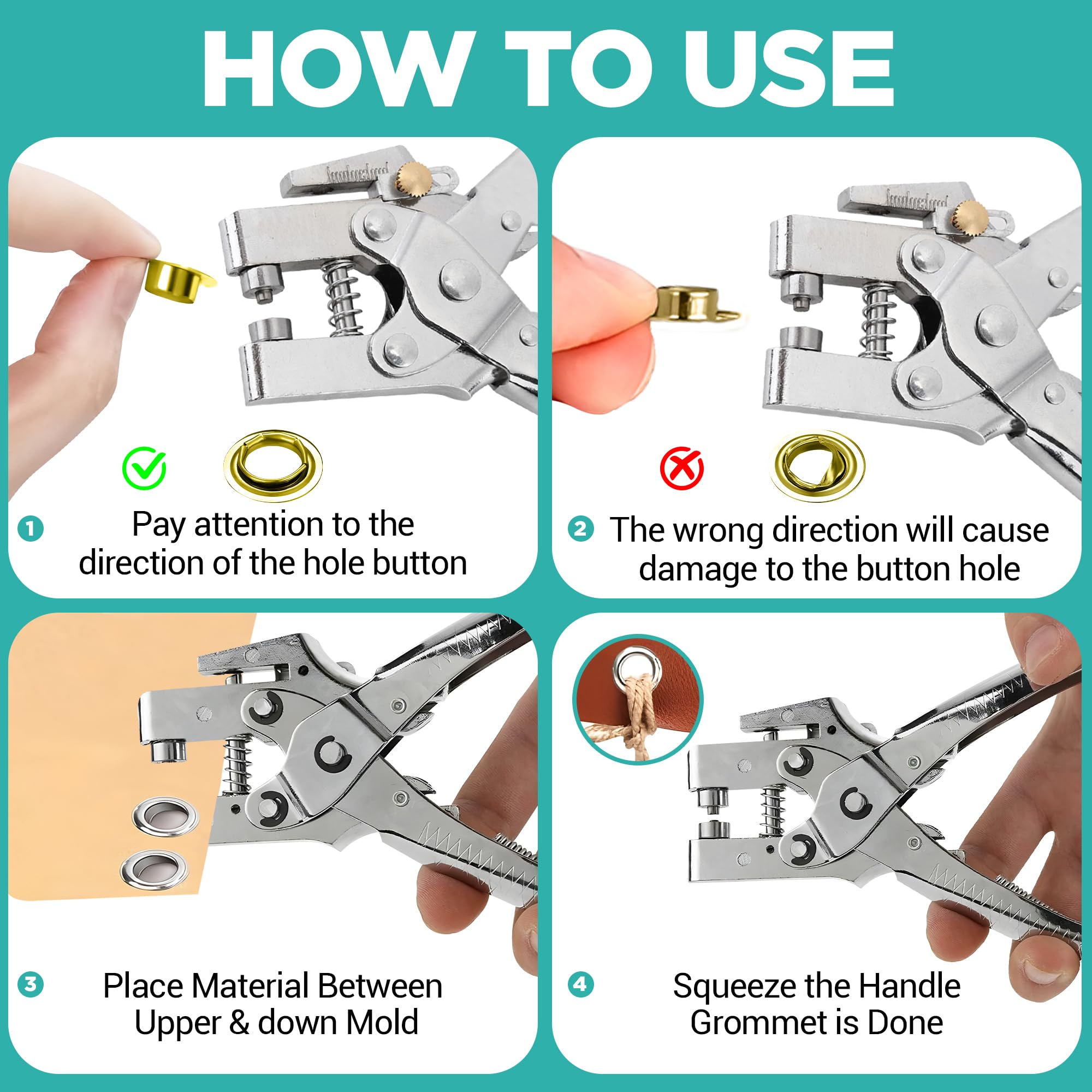 HOW TO USE

1 Pay attention to the direction of the hole button

2 The wrong direction will cause damage to the button hole

3 Place Material Between Upper & down Mold

4 Squeeze the Handle Grommet is Done