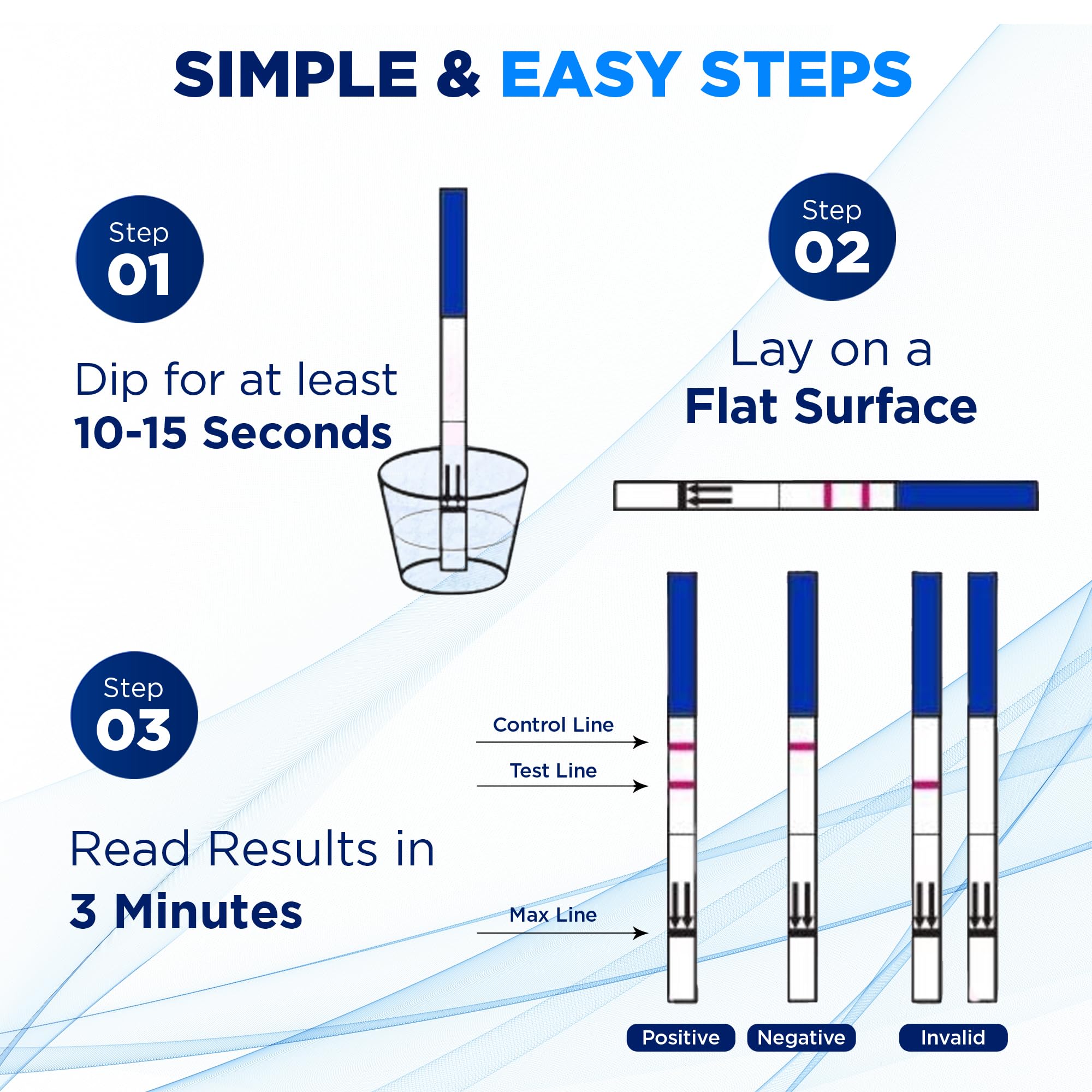 SIMPLE & EASY STEPS

Step
01

Dip for at least
10-15 Seconds

Step
02

Lay on a
Flat Surface

Step
03

Read Results in
3 Minutes

Control Line

Test Line

Max Line

Positive

Negative

Invalid