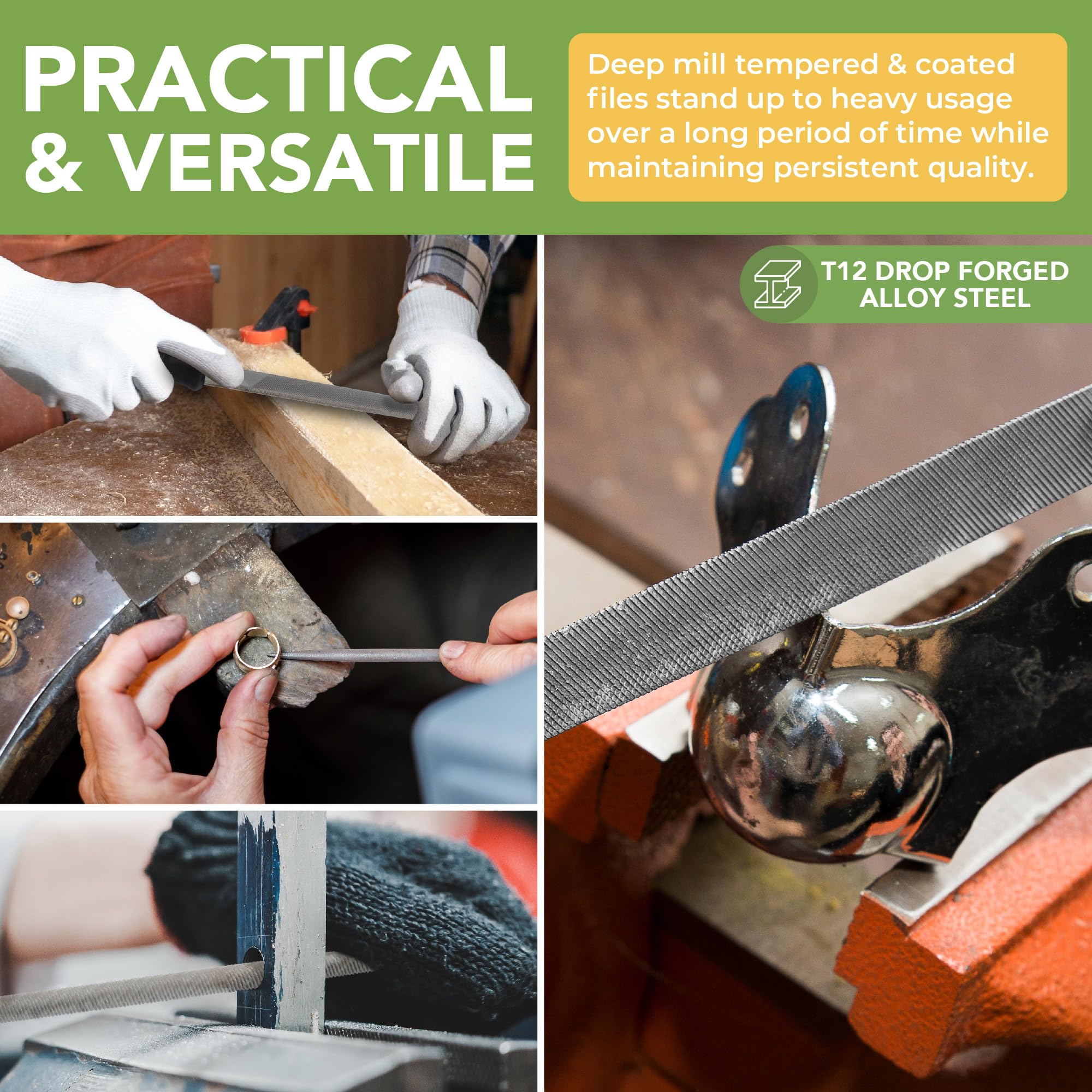 PRACTICAL & VERSATILE

Deep mill tempered & coated files stand up to heavy usage over a long period of time while maintaining persistent quality.

T12 DROP FORGED ALLOY STEEL