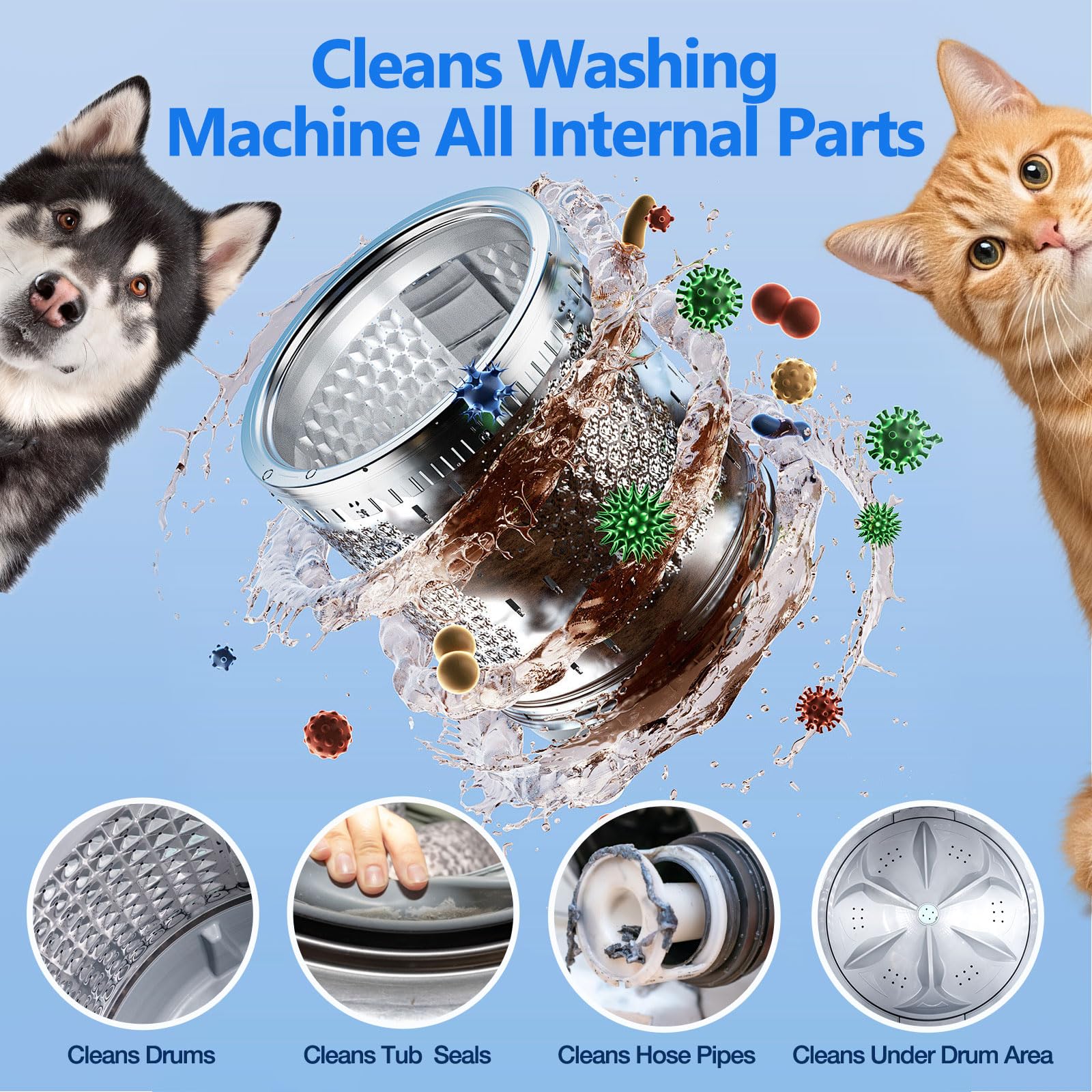 Cleans Washing Machine All Internal Parts

Cleans Drums

Cleans Tub Seals

Cleans Hose Pipes

Cleans Under Drum Area