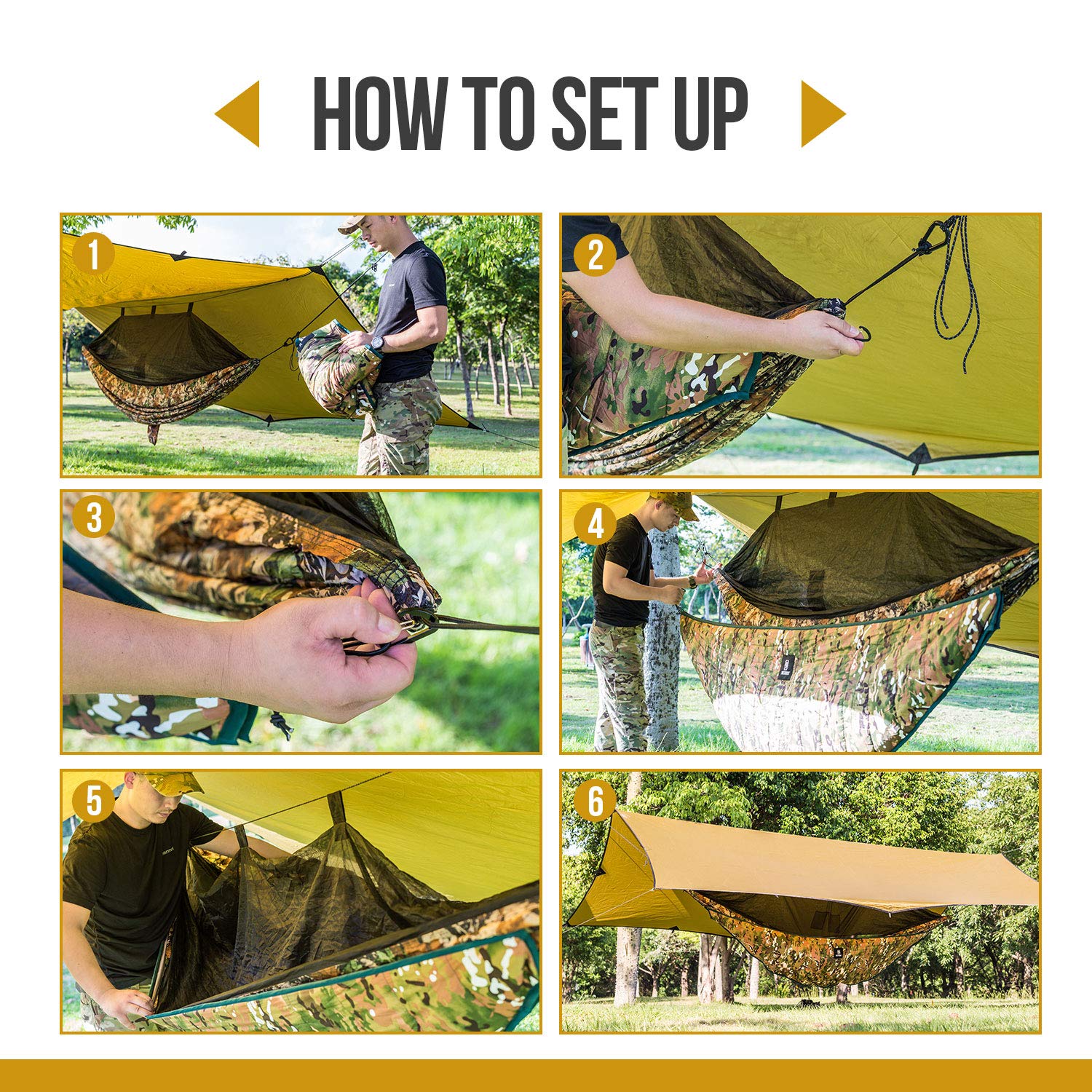 HOW TO SET UP

1

2

3

4

5

6