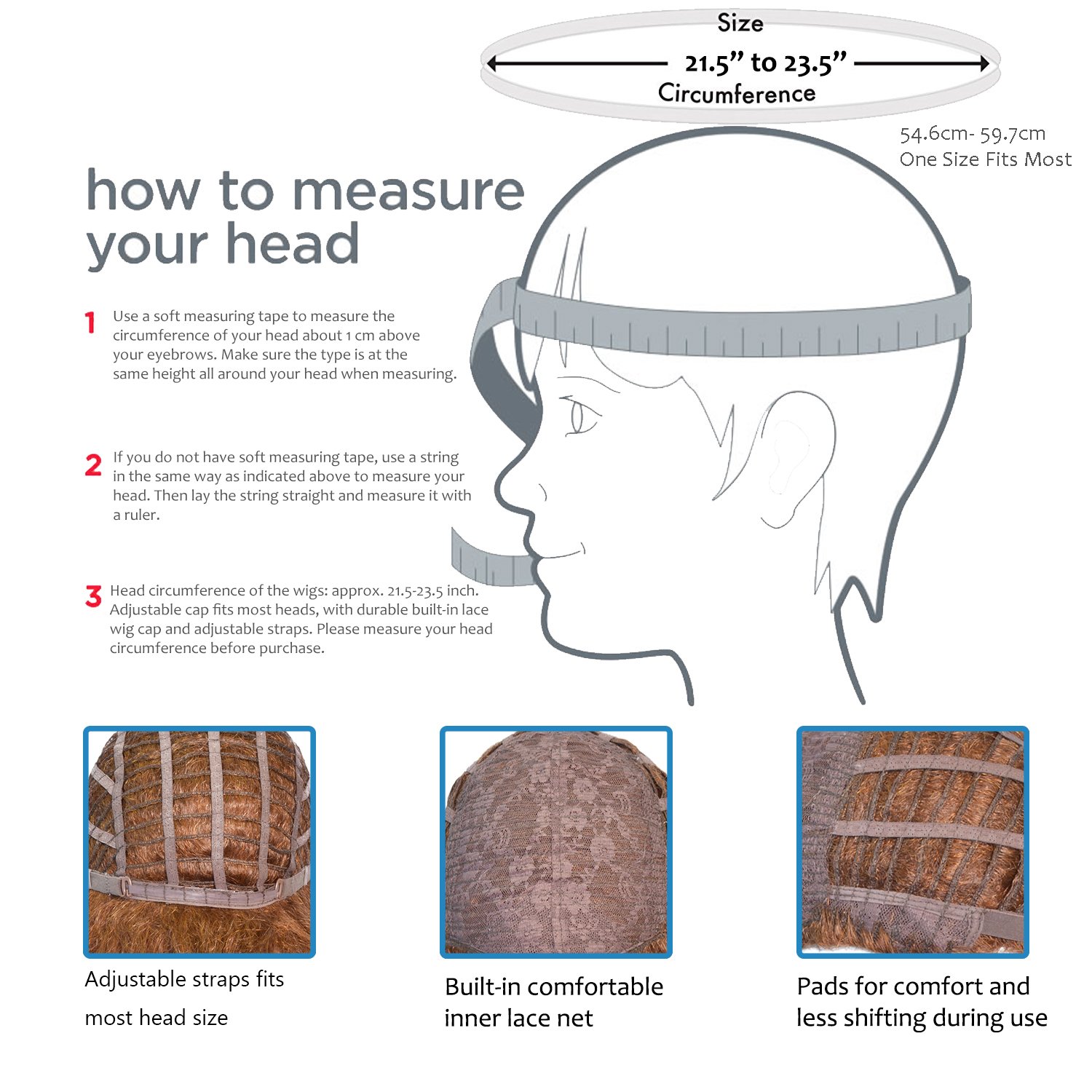 Size
21.5” to 23.5”
Circumference

54.6cm- 59.7cm
One Size Fits Most

how to measure your head

1 Use a soft measuring tape to measure the circumference of your head about 1 cm above your eyebrows. Make sure the type is at the same height all around your head when measuring.

2 If you do not have soft measuring tape, use a string in the same way as indicated above to measure your head. Then lay the string straight and measure it with a ruler.

3 Head circumference of the wigs: approx. 21.5-23.5 inch. Adjustable cap fits most heads, with durable built-in lace wig cap and adjustable straps. Please measure your head circumference before purchase.

Adjustable straps fits most head size

Built-in comfortable inner lace net

Pads for comfort and less shifting during use