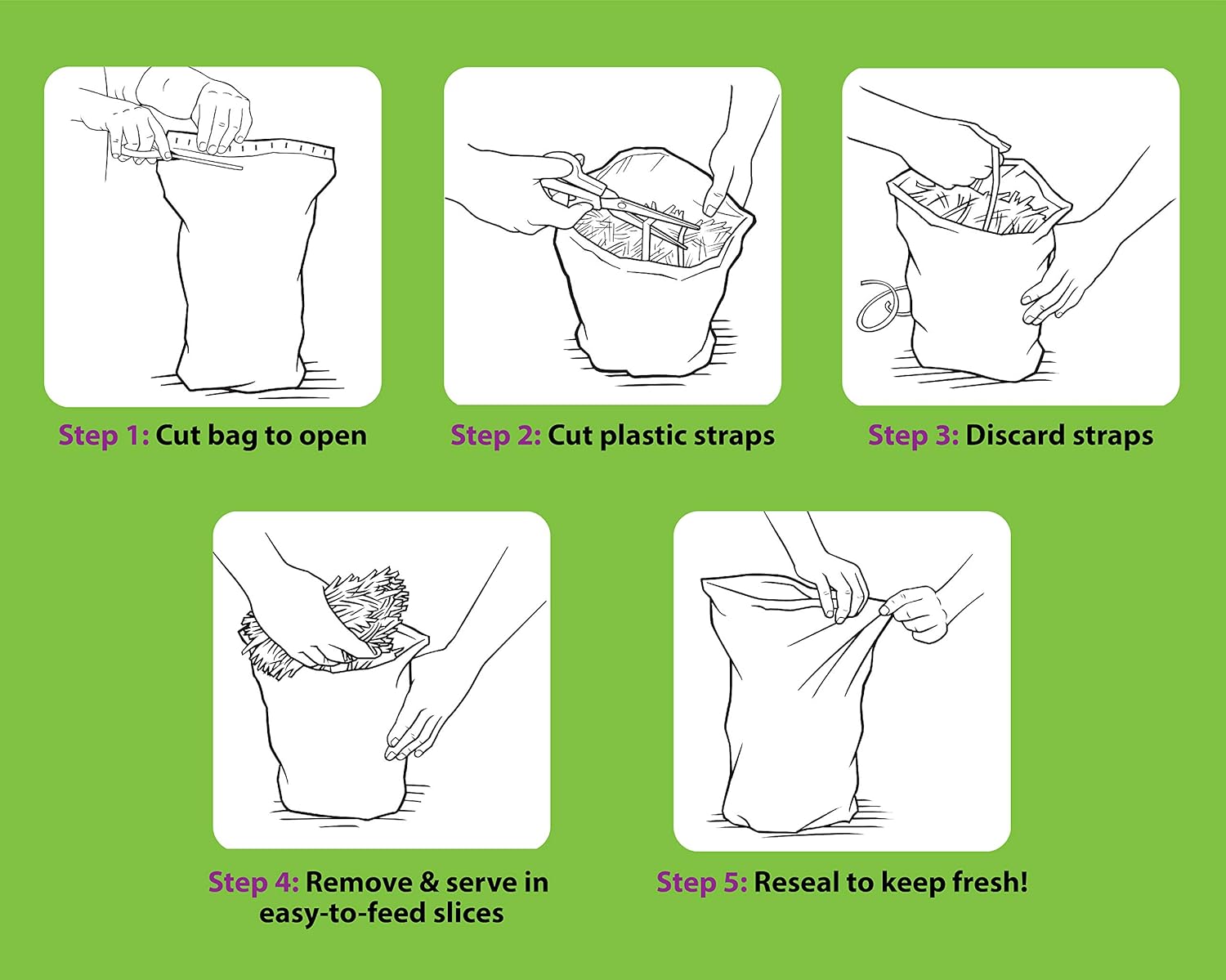 Step 1: Cut bag to open

Step 2: Cut plastic straps

Step 3: Discard straps

Step 4: Remove & serve in easy-to-feed slices

Step 5: Reseal to keep fresh!