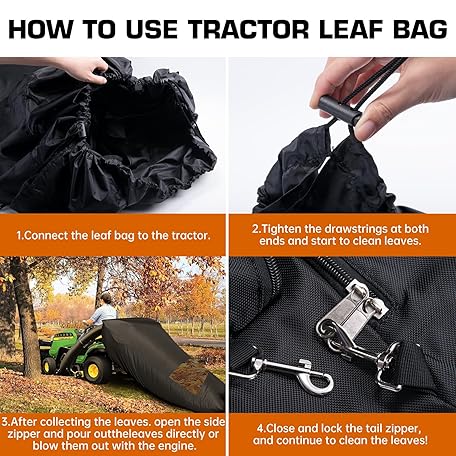 HOW TO USE TRACTOR LEAF BAG

1.Connect the leaf bag to the tractor.

2.Tighten the drawstrings at both ends and start to clean leaves.

3.After collecting the leaves. open the side zipper and pour outtheleaves directly or blow them out with the engine.

4.Close and lock the tail zipper, and continue to clean the leaves!