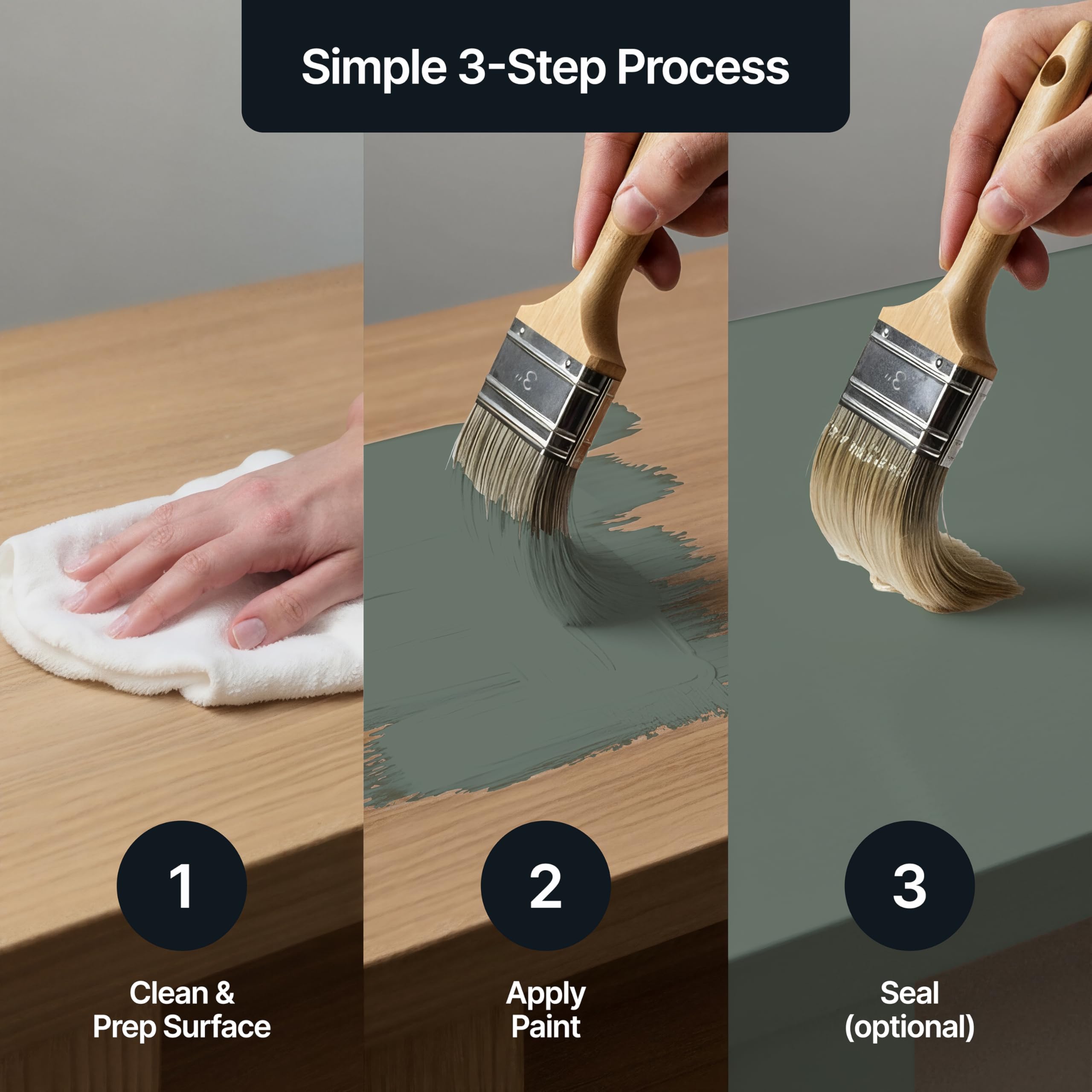 Simple 3-Step Process

3"

3"

1

Clean & Prep Surface

2

Apply Paint

3

Seal (optional)