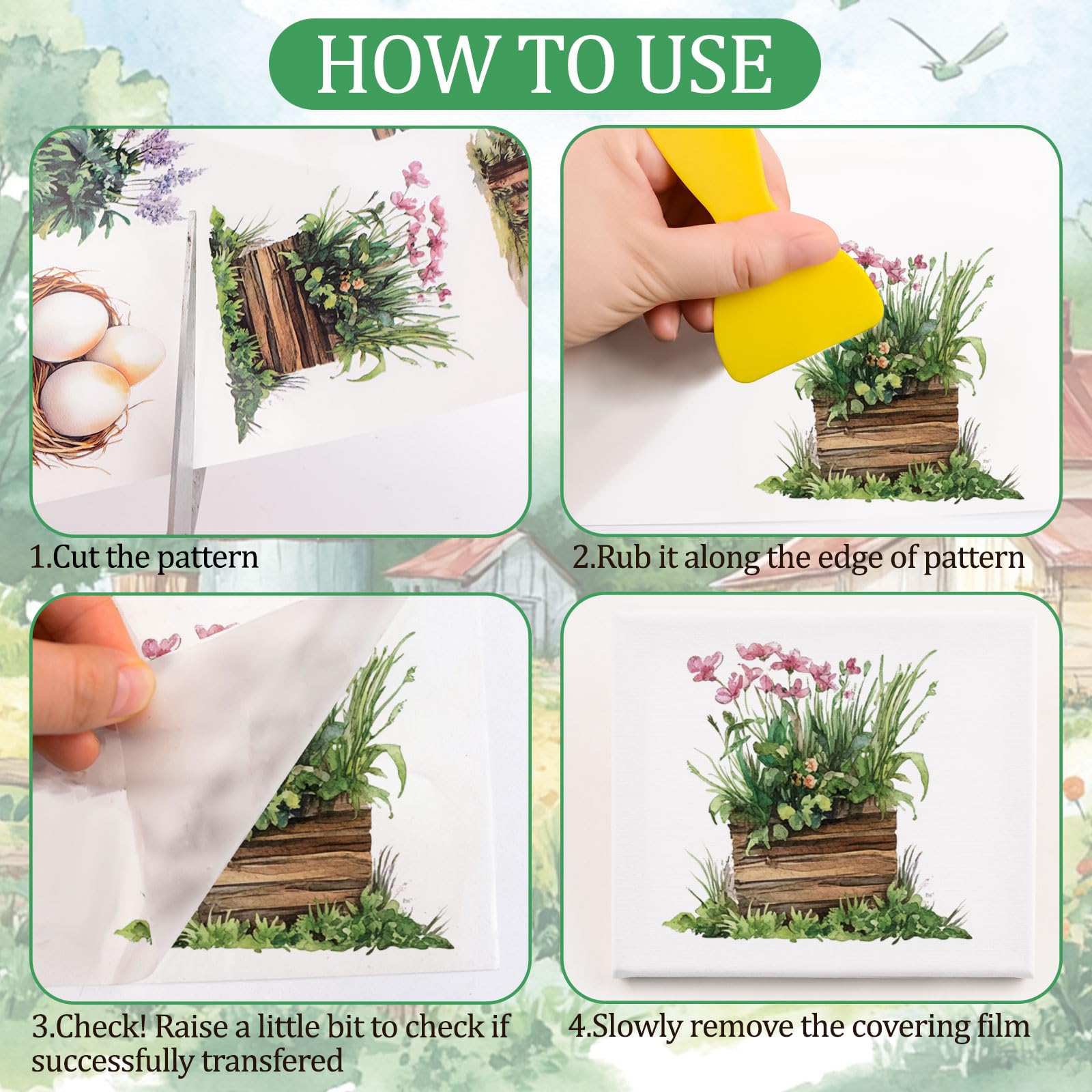 HOW TO USE

1.Cut the pattern

2.Rub it along the edge of pattern

3.Check! Raise a little bit to check if successfully transfered

4.Slowly remove the covering film