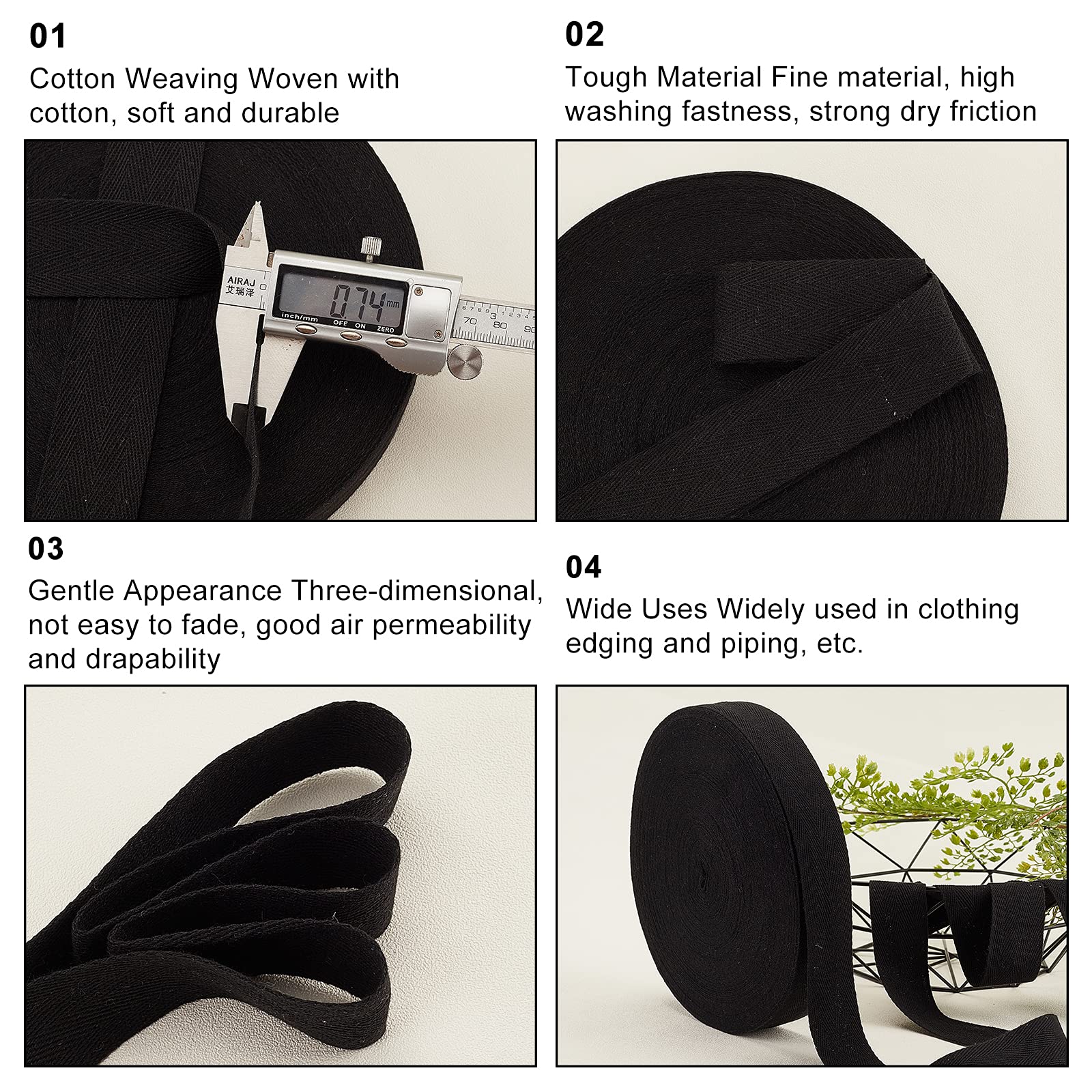 01
Cotton Weaving Woven with cotton, soft and durable

AIRAJ
艾瑞泽
0.74 mm
inch/mm OFF ON ZERO
70 80 90

02
Tough Material Fine material, high washing fastness, strong dry friction

03
Gentle Appearance Three-dimensional, not easy to fade, good air permeability and drapability

04
Wide Uses Widely used in clothing edging and piping, etc.