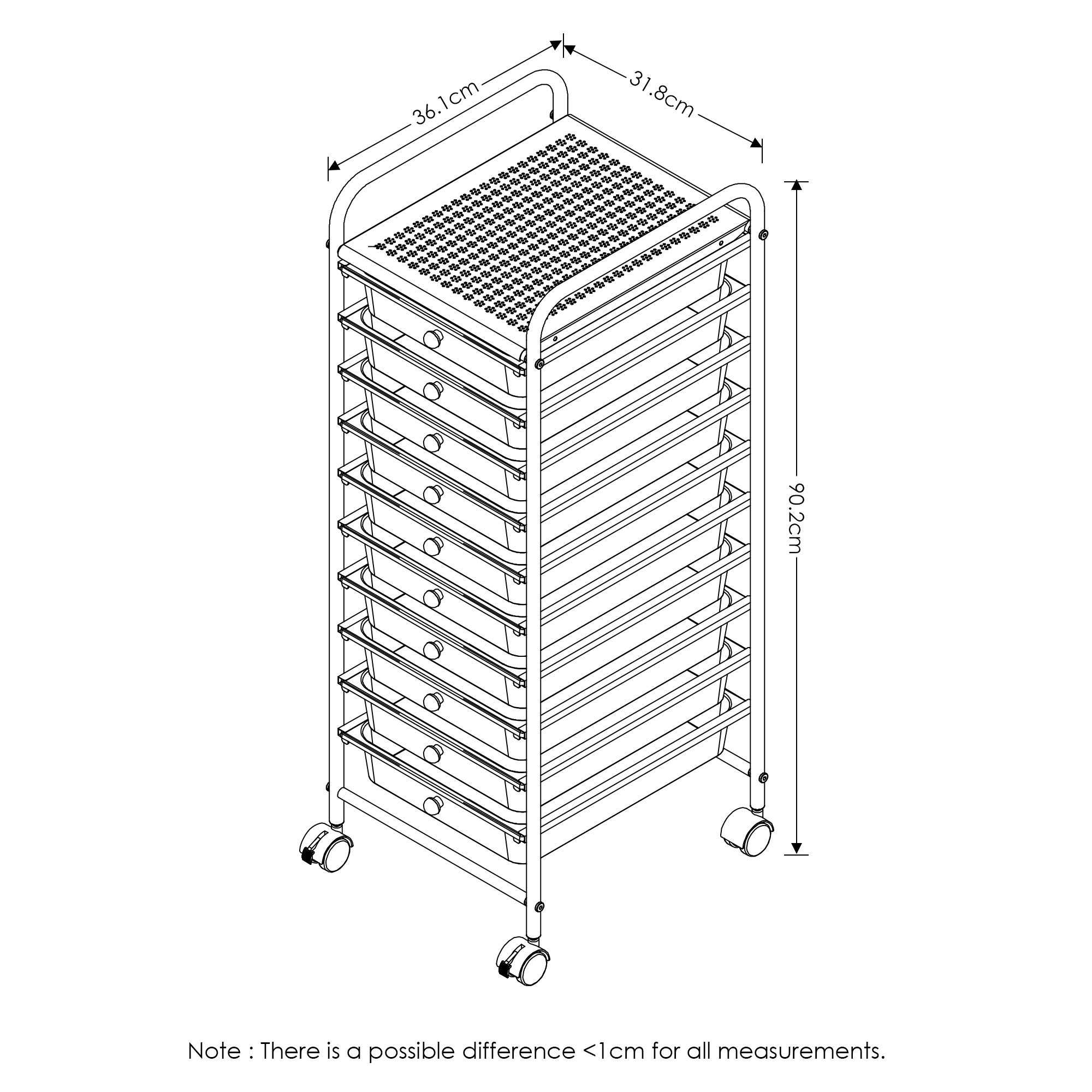 36.1cm

31.8cm

90.2cm

Note : There is a possible difference <1cm for all measurements.