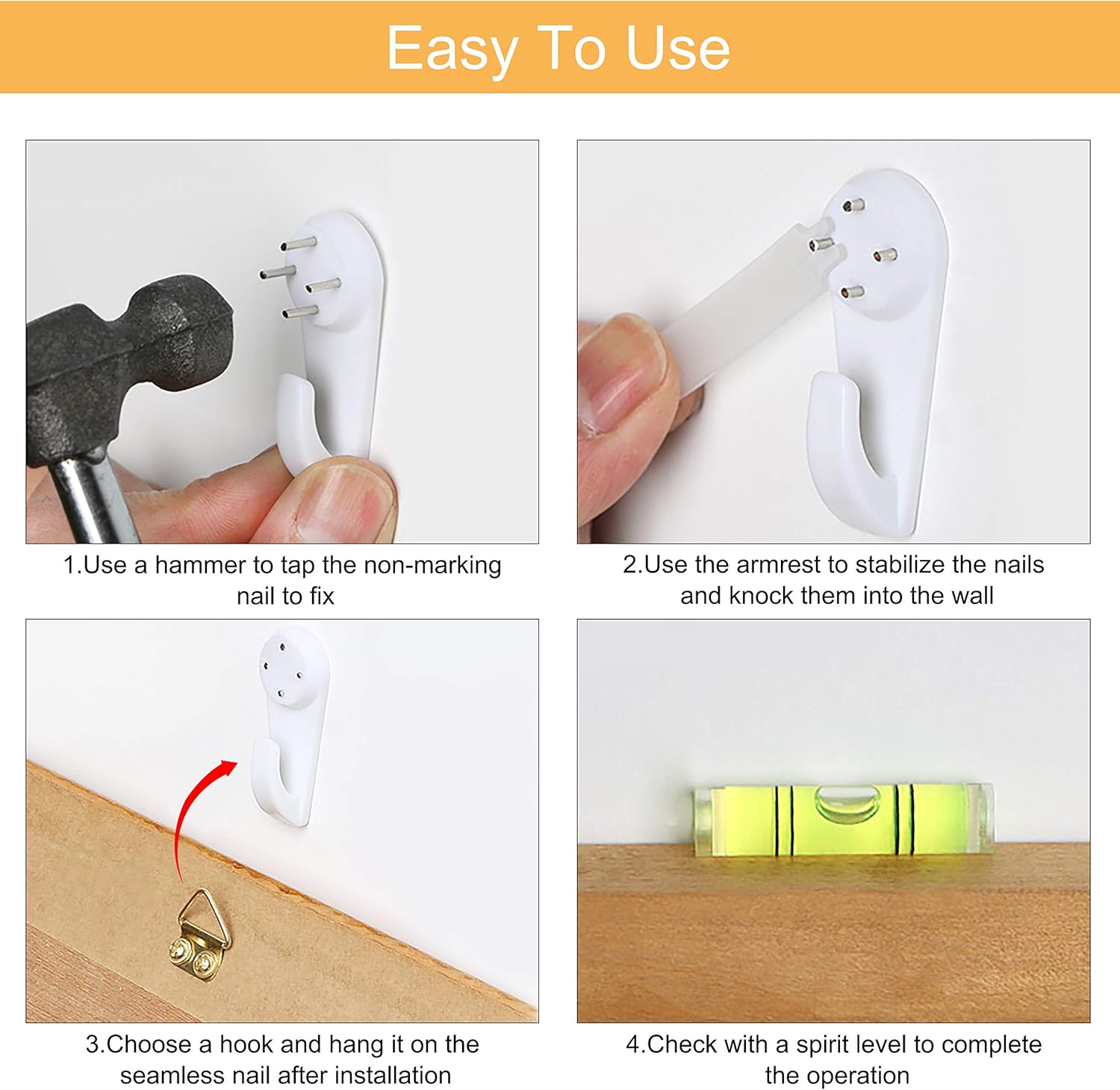 Easy To Use

1.Use a hammer to tap the non-marking nail to fix

2.Use the armrest to stabilize the nails and knock them into the wall

3.Choose a hook and hang it on the seamless nail after installation

4.Check with a spirit level to complete the operation