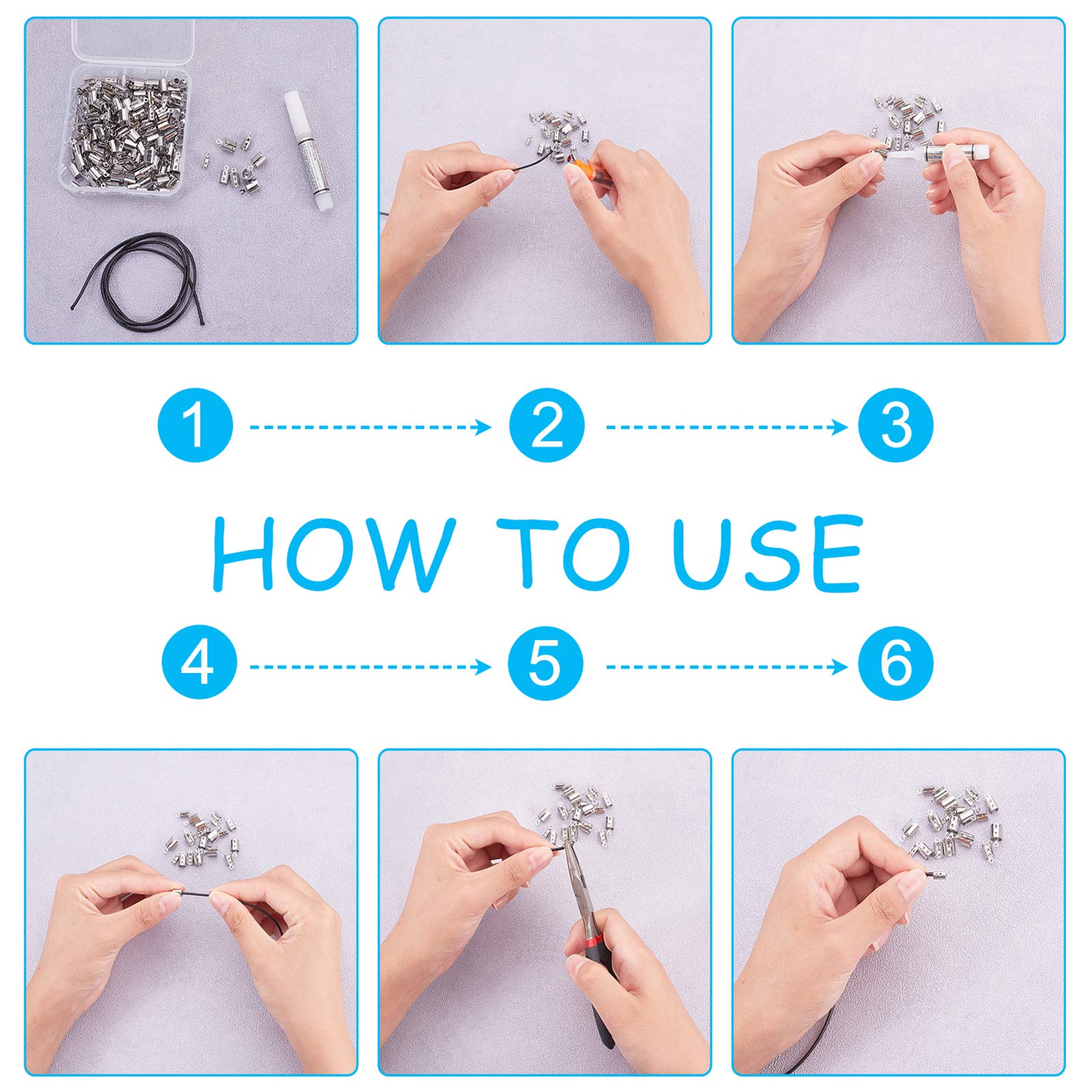 1
2
3
HOW TO USE
4
5
6