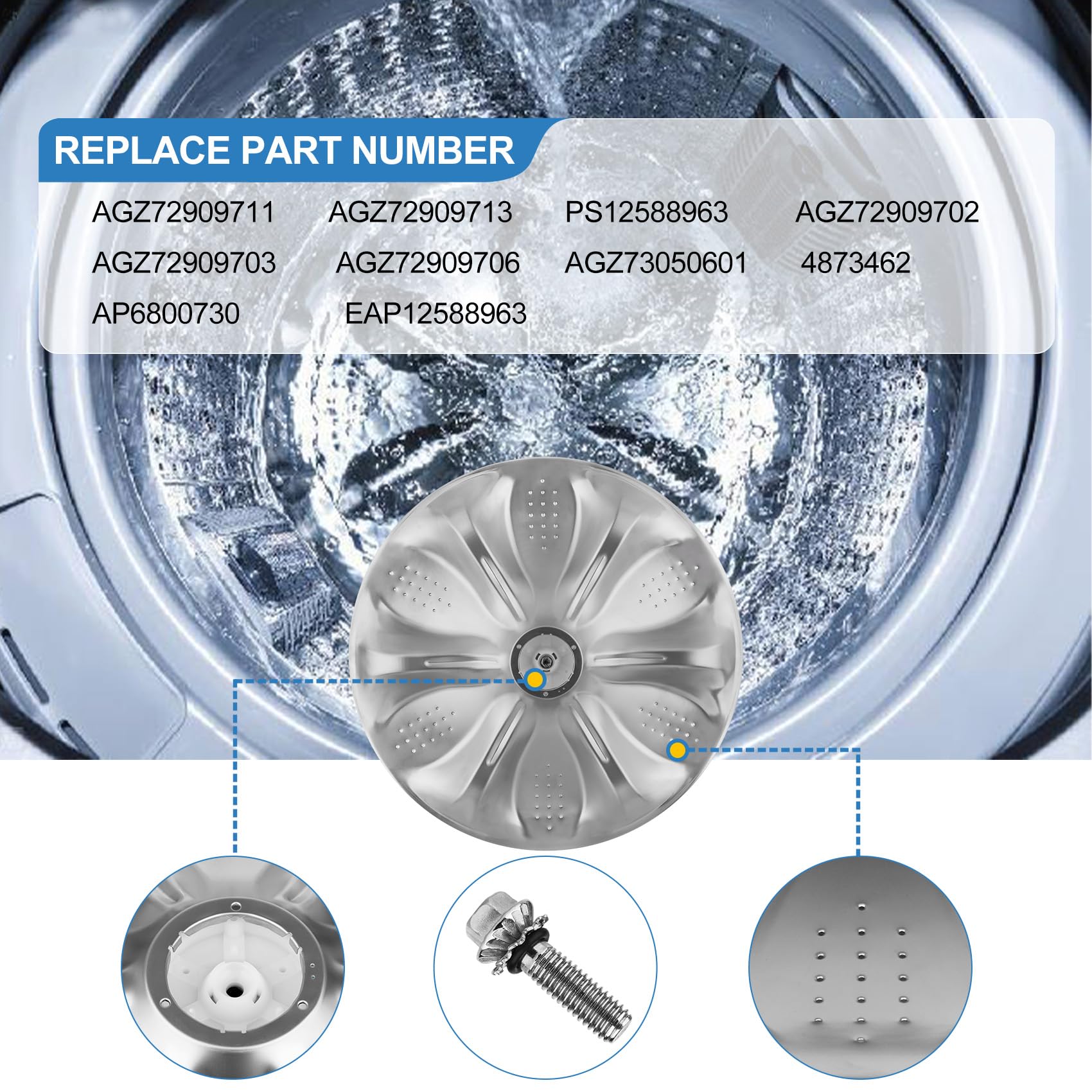 REPLACE PART NUMBER

AGZ72909711 AGZ72909713 PS12588963 AGZ72909702
AGZ72909703 AGZ72909706 AGZ73050601 4873462
AP6800730 EAP12588963