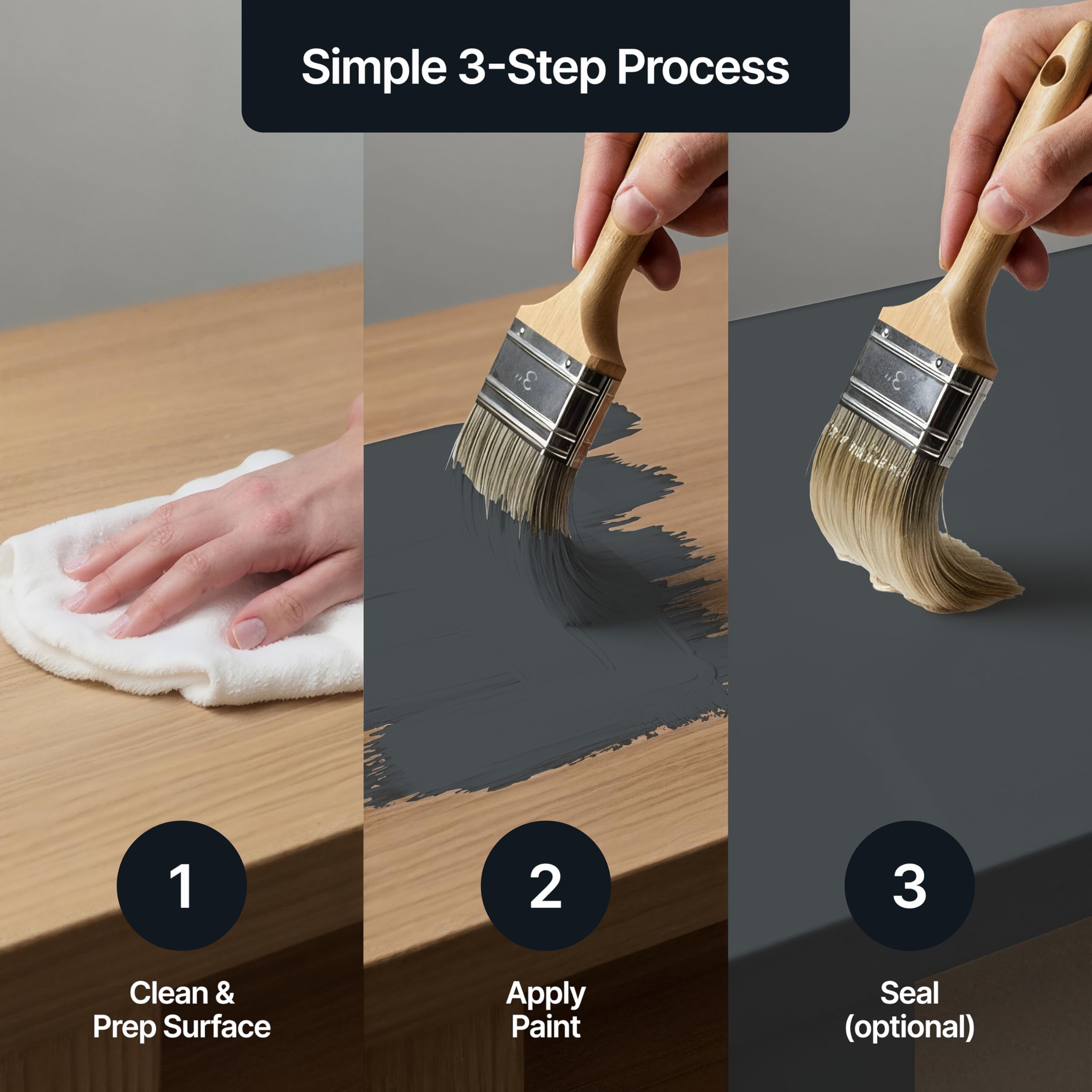 Simple 3-Step Process

3"

3"

1

Clean & Prep Surface

2

Apply Paint

3

Seal (optional)