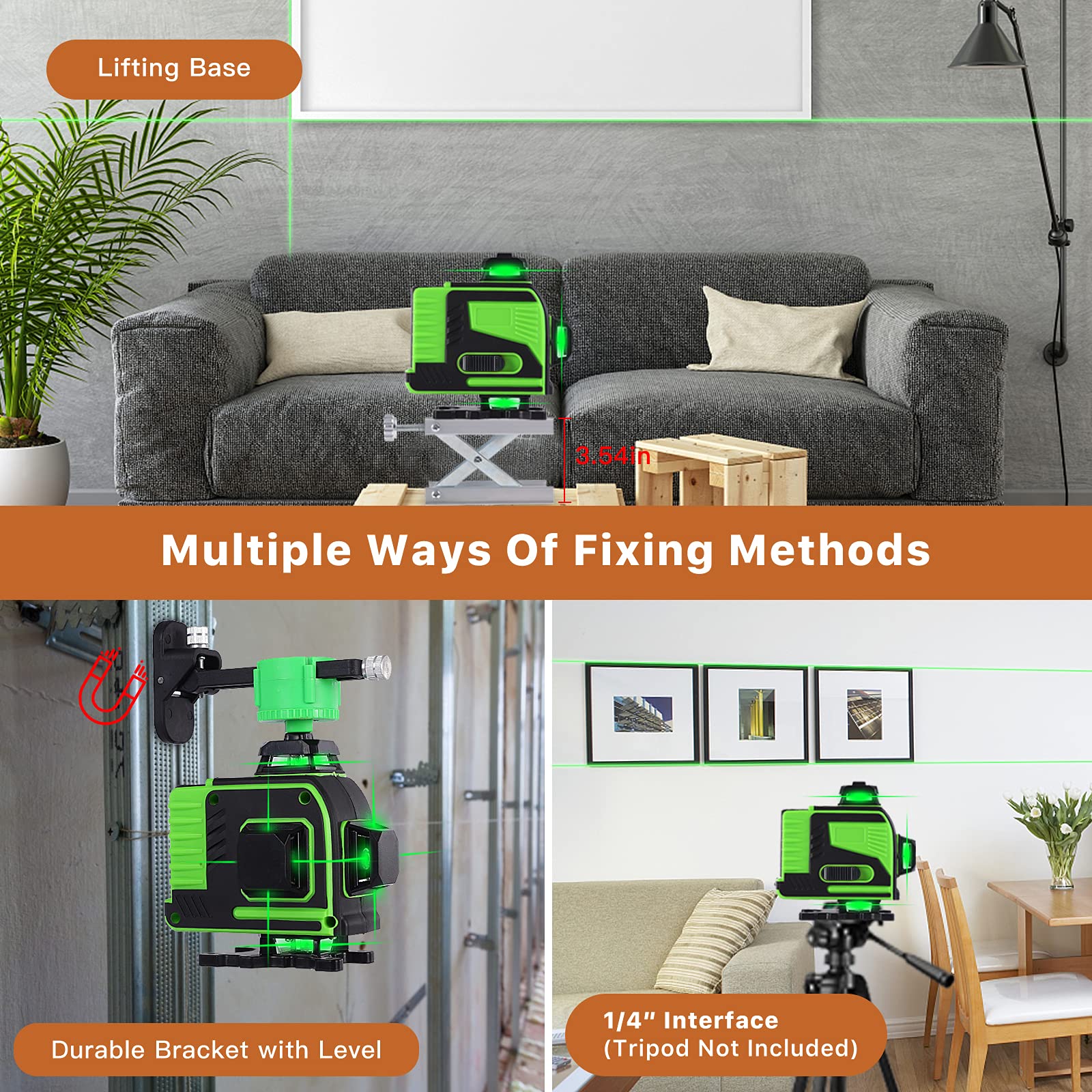 Lifting Base

3.54in

Multiple Ways Of Fixing Methods

Durable Bracket with Level

1/4" Interface
(Tripod Not Included)