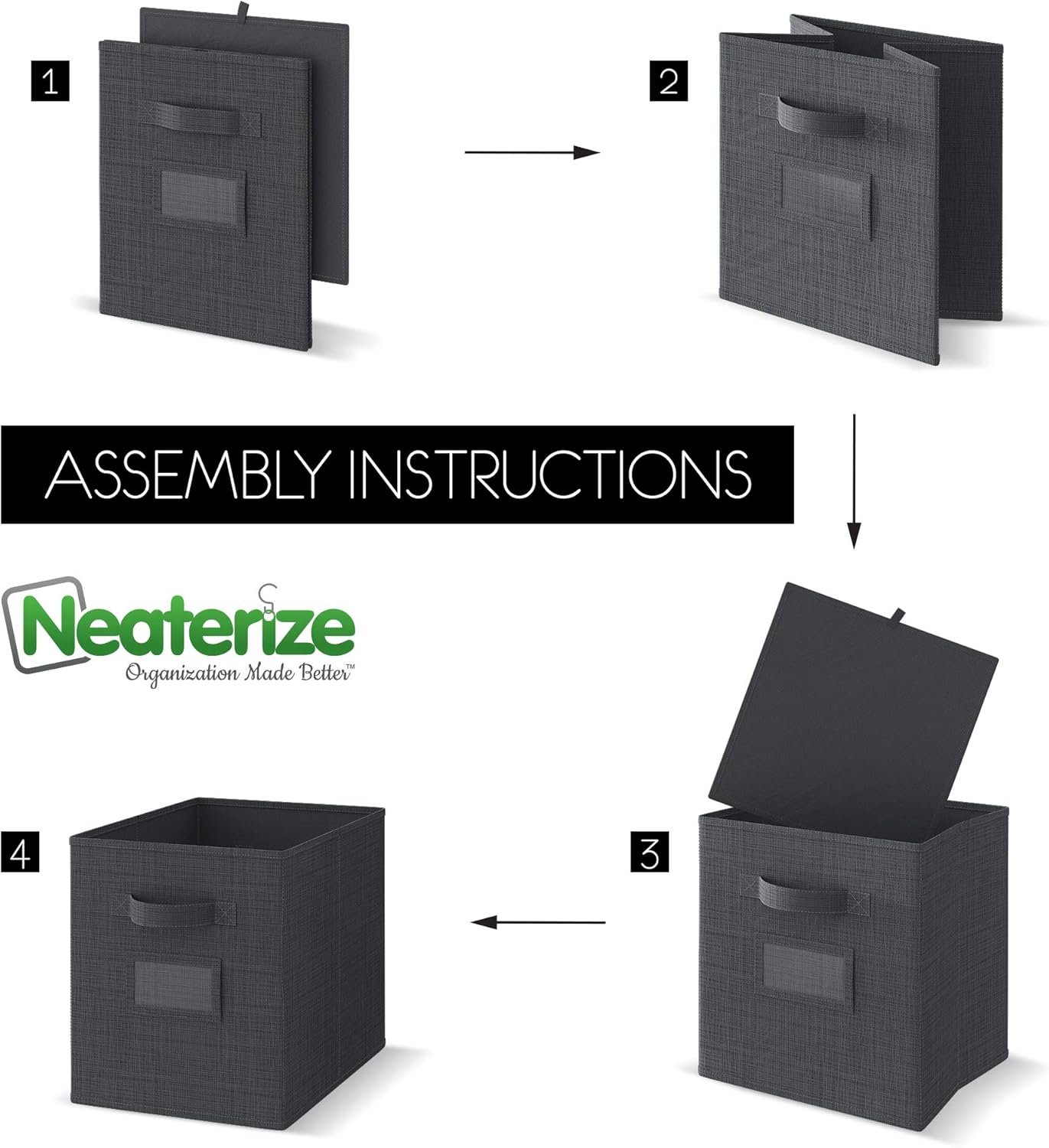 1

2

ASSEMBLY INSTRUCTIONS

Neaterize
Organization Made Better™

4

3