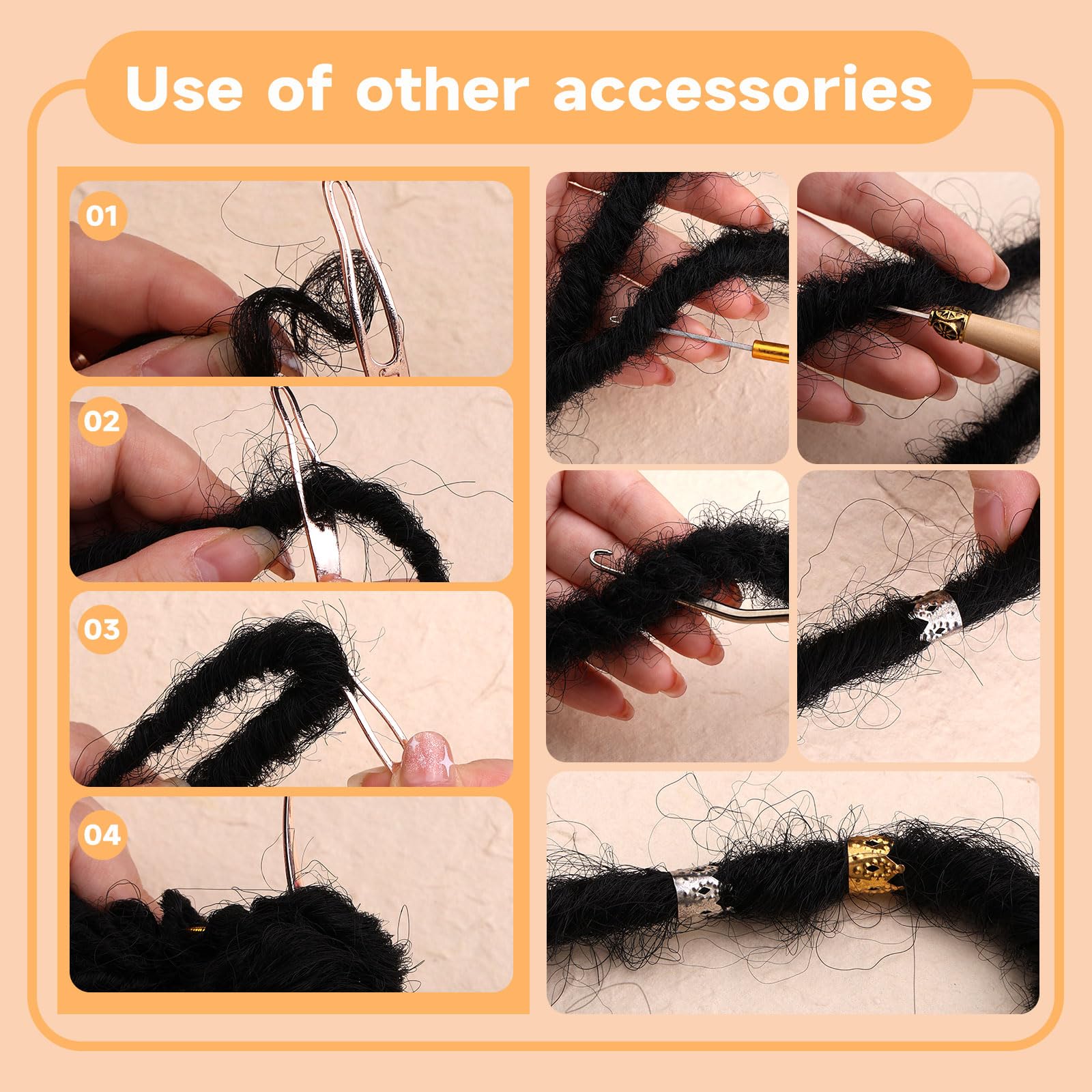 Use of other accessories

01

02

03

04