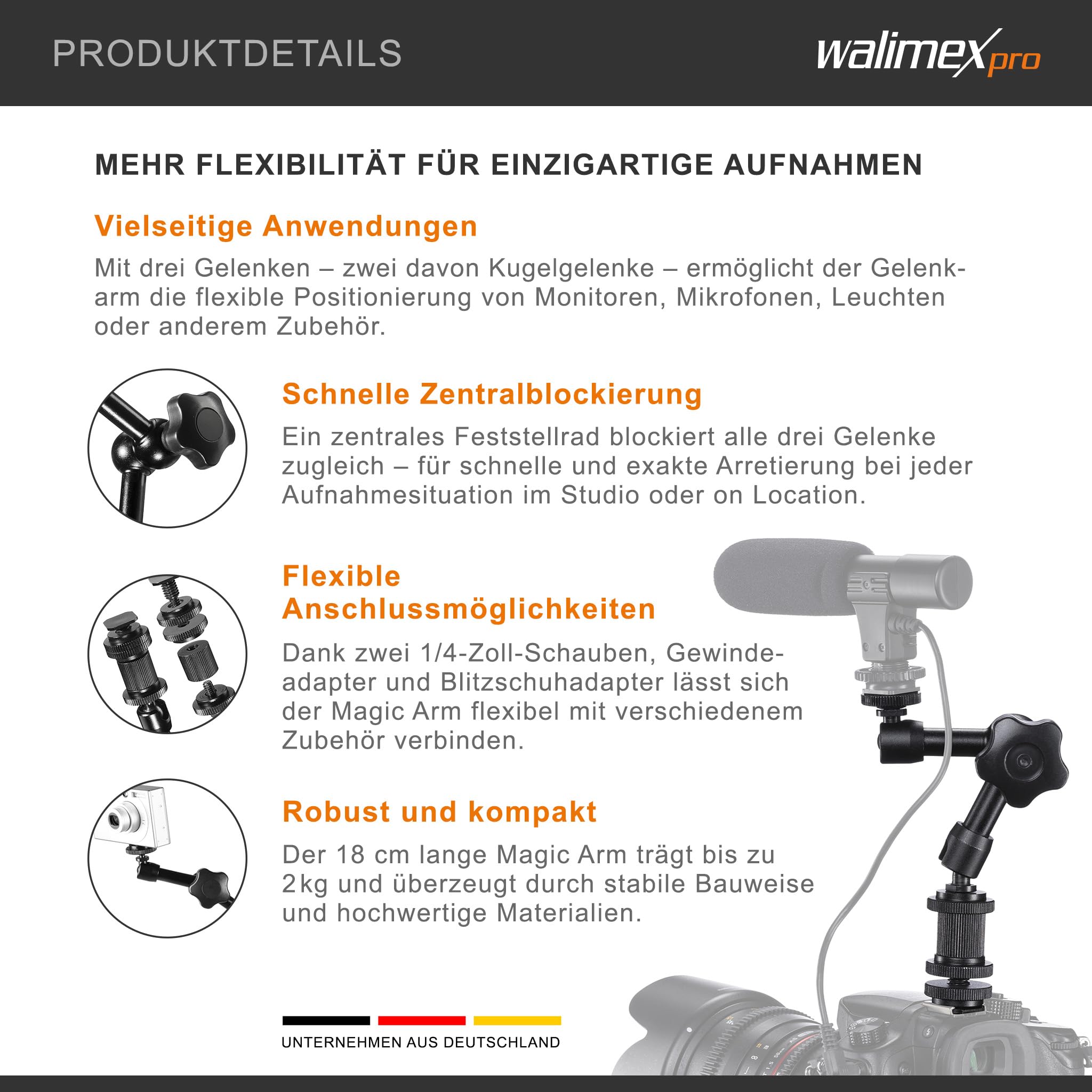 PRODUKTDETAILS

walimex pro

MEHR FLEXIBILITÄT FÜR EINZIGARTIGE AUFNAHMEN

Vielseitige Anwendungen

Mit drei Gelenken – zwei davon Kugelgelenke – ermöglicht der Gelenkarm die flexible Positionierung von Monitoren, Mikrofonen, Leuchten oder anderem Zubehör.

Schnelle Zentralblockierung

Ein zentrales Feststellrad blockiert alle drei Gelenke zugleich – für schnelle und exakte Arretierung bei jeder Aufnahmesituation im Studio oder on Location.

Flexible Anschlussmöglichkeiten

Dank zwei 1/4-Zoll-Schauben, Gewindeadapter und Blitzschuhadapter lässt sich der Magic Arm flexibel mit verschiedenem Zubehör verbinden.

Robust und kompakt

Der 18 cm lange Magic Arm trägt bis zu 2 kg und überzeugt durch stabile Bauweise und hochwertige Materialien.

UNTERNEHMEN AUS DEUTSCHLAND