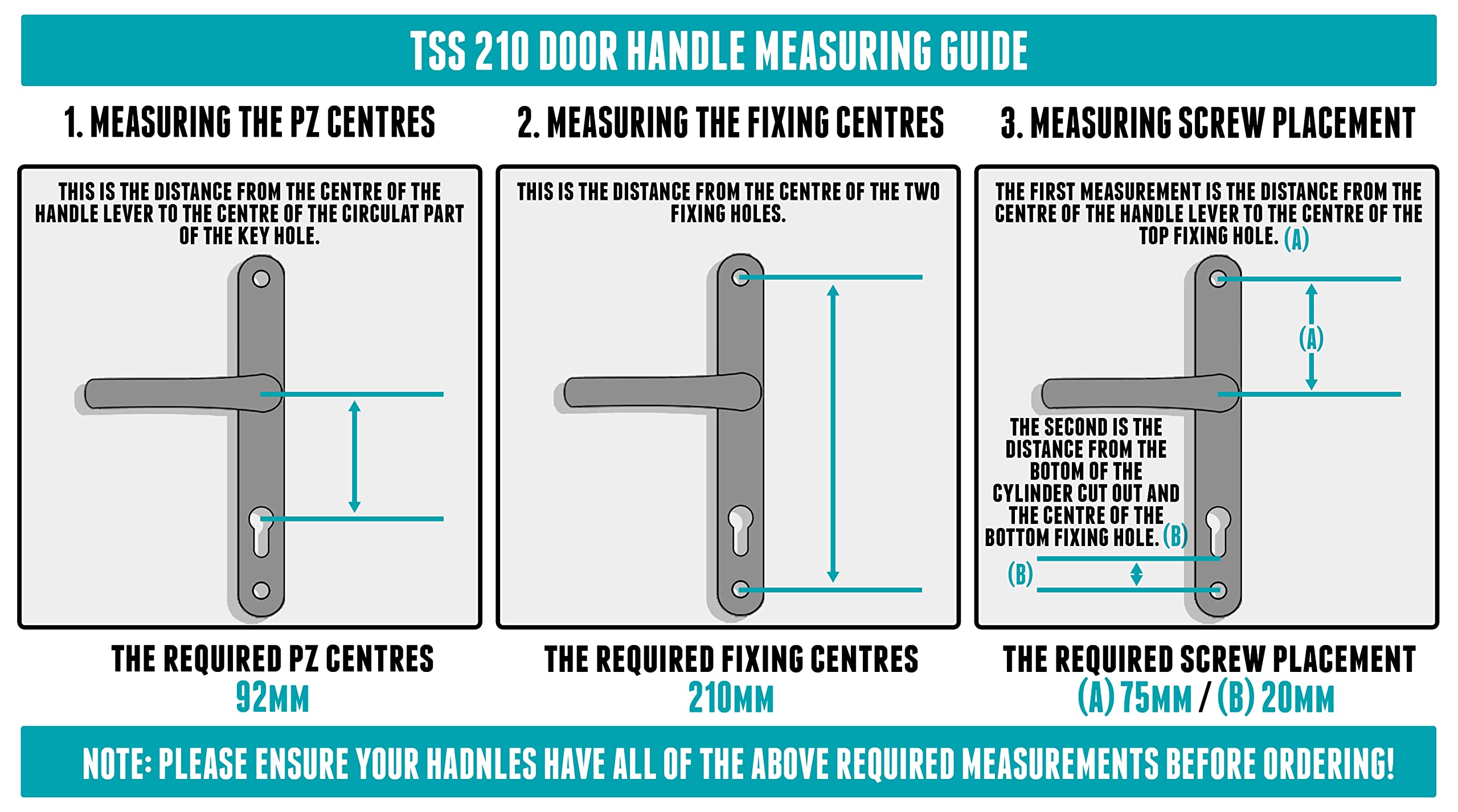 TSS 210 DOOR HANDLE MEASURING GUIDE

1. MEASURING THE PZ CENTRES

THIS IS THE DISTANCE FROM THE CENTRE OF THE HANDLE LEVER TO THE CENTRE OF THE CIRCULAT PART OF THE KEY HOLE.

THE REQUIRED PZ CENTRES
92MM

2. MEASURING THE FIXING CENTRES

THIS IS THE DISTANCE FROM THE CENTRE OF THE TWO FIXING HOLES.

THE REQUIRED FIXING CENTRES
210MM

3. MEASURING SCREW PLACEMENT

THE FIRST MEASUREMENT IS THE DISTANCE FROM THE CENTRE OF THE HANDLE LEVER TO THE CENTRE OF THE TOP FIXING HOLE. (A)

(A)

THE SECOND IS THE DISTANCE FROM THE BOTOM OF THE CYLINDER CUT OUT AND THE CENTRE OF THE BOTTOM FIXING HOLE. (B)

(B)

THE REQUIRED SCREW PLACEMENT
(A) 75MM / (B) 20MM

NOTE: PLEASE ENSURE YOUR HADNLES HAVE ALL OF THE ABOVE REQUIRED MEASUREMENTS BEFORE ORDERING!