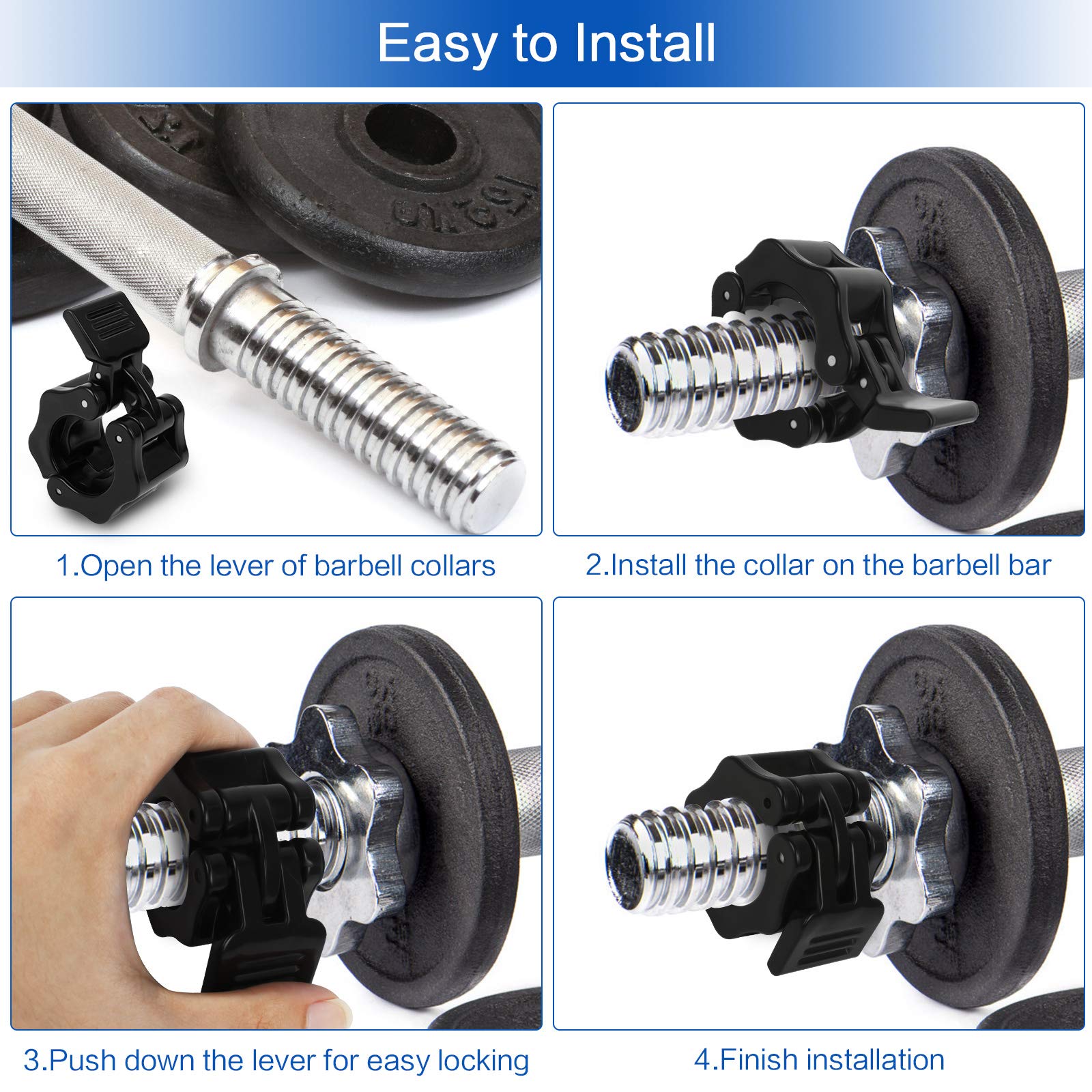 Easy to Install

1.Open the lever of barbell collars

2.Install the collar on the barbell bar

3.Push down the lever for easy locking

4.Finish installation