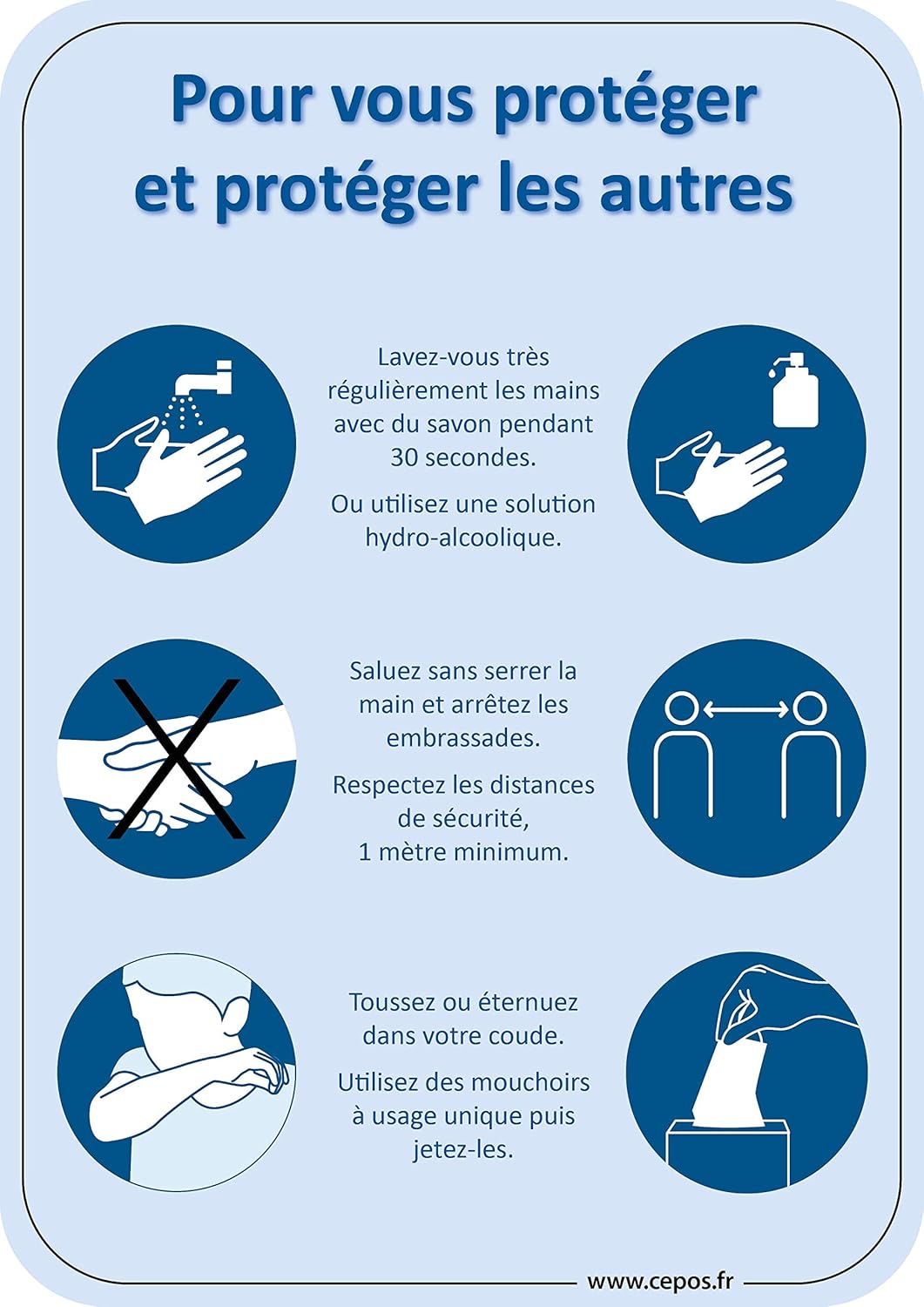 Pour vous protéger et protéger les autres

Lavez-vous très régulièrement les mains avec du savon pendant 30 secondes.

Ou utilisez une solution hydro-alcoolique.

Saluez sans serrer la main et arrêtez les embrassades.

Respectez les distances de sécurité, 1 mètre minimum.

Toussez ou éternuez dans votre coude.

Utilisez des mouchoirs à usage unique puis jetez-les.

www.cepos.fr