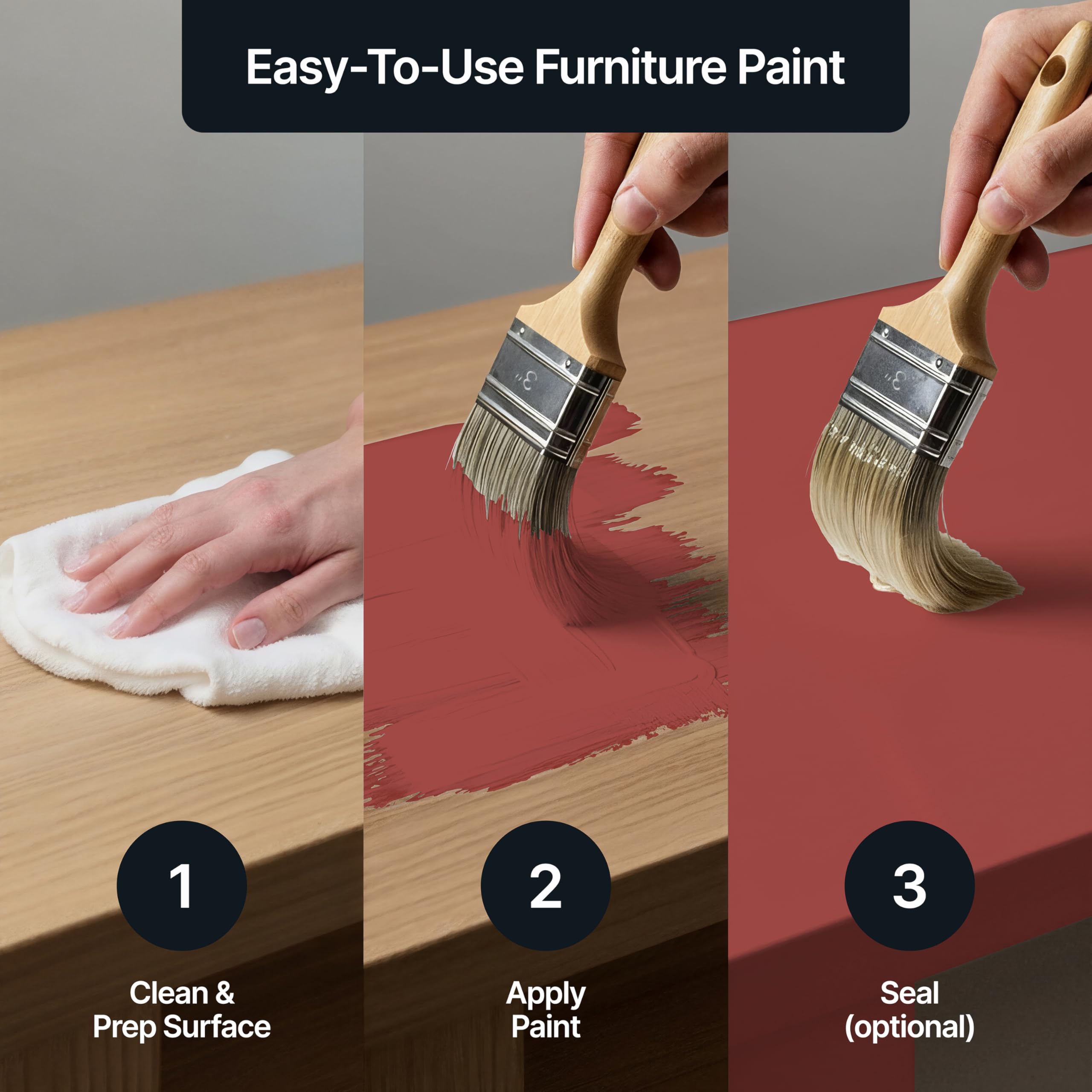 Easy-To-Use Furniture Paint

3"

3"

1

Clean & Prep Surface

2

Apply Paint

3

Seal (optional)