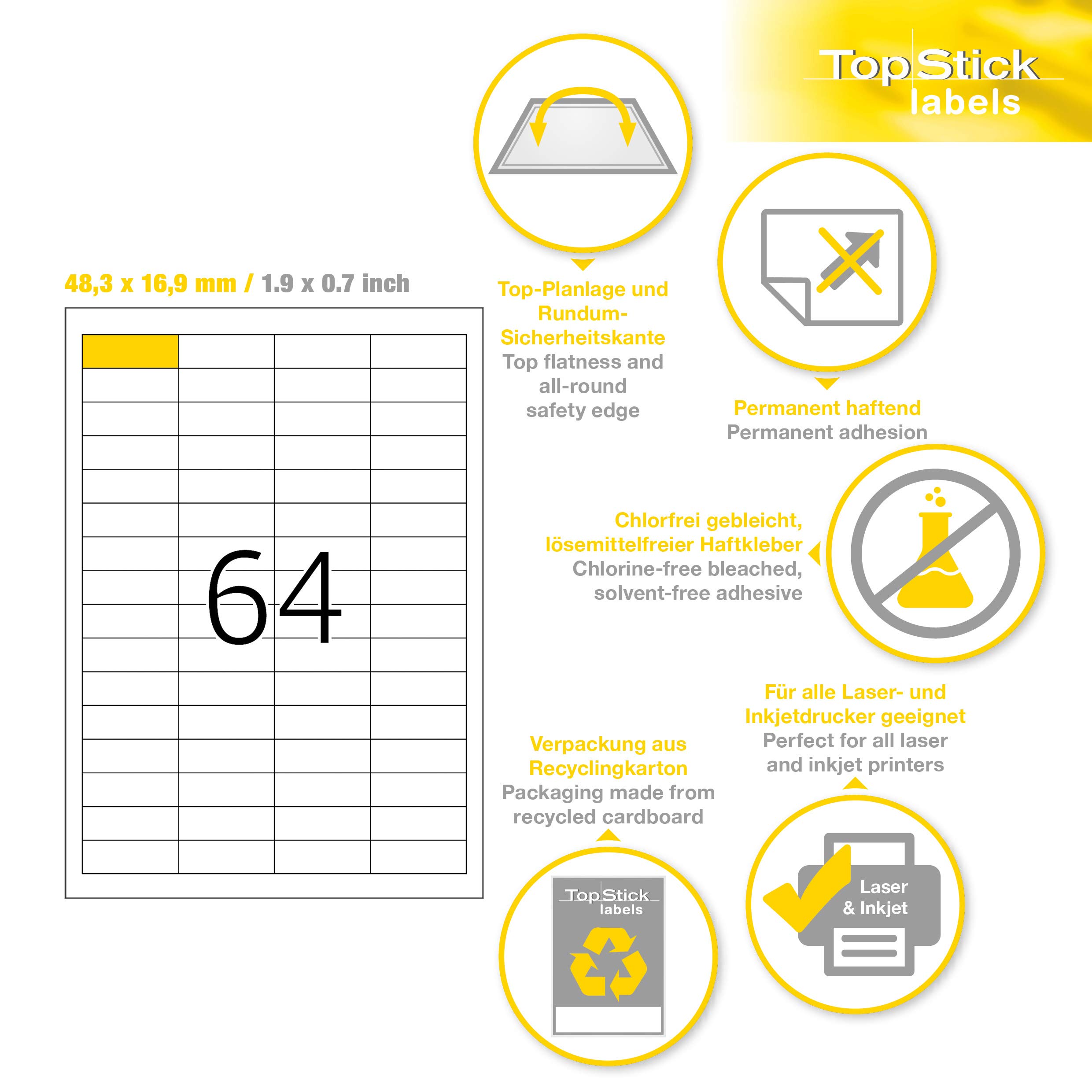 TopStick labels

48,3 x 16,9 mm / 1.9 x 0.7 inch

64

Top-Planlage und Rundum-Sicherheitskante
Top flatness and all-round safety edge

Permanent haftend
Permanent adhesion

Chlorfrei gebleicht, lösemittelfreier Haftkleber
Chlorine-free bleached, solvent-free adhesive

Für alle Laser- und Inkjetdrucker geeignet
Perfect for all laser and inkjet printers

Verpackung aus Recyclingkarton
Packaging made from recycled cardboard

TopStick labels

Laser & Inkjet