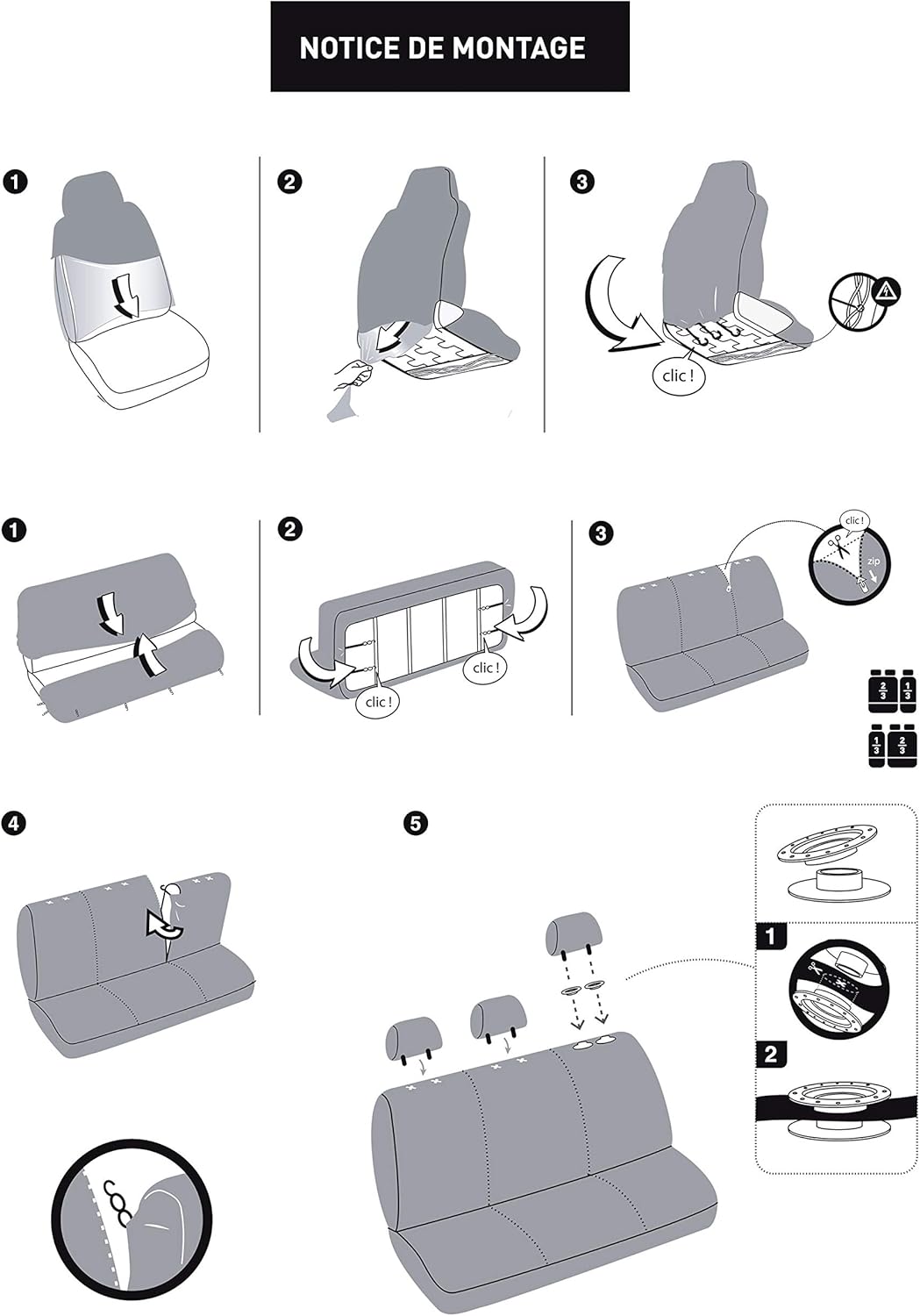 NOTICE DE MONTAGE

1

2

3

clic !

1

2

clic !

clic !

3

clic !

zip

$\frac{2}{3}$ $\frac{1}{3}$

$\frac{1}{3}$ $\frac{2}{3}$

4

5

1

2