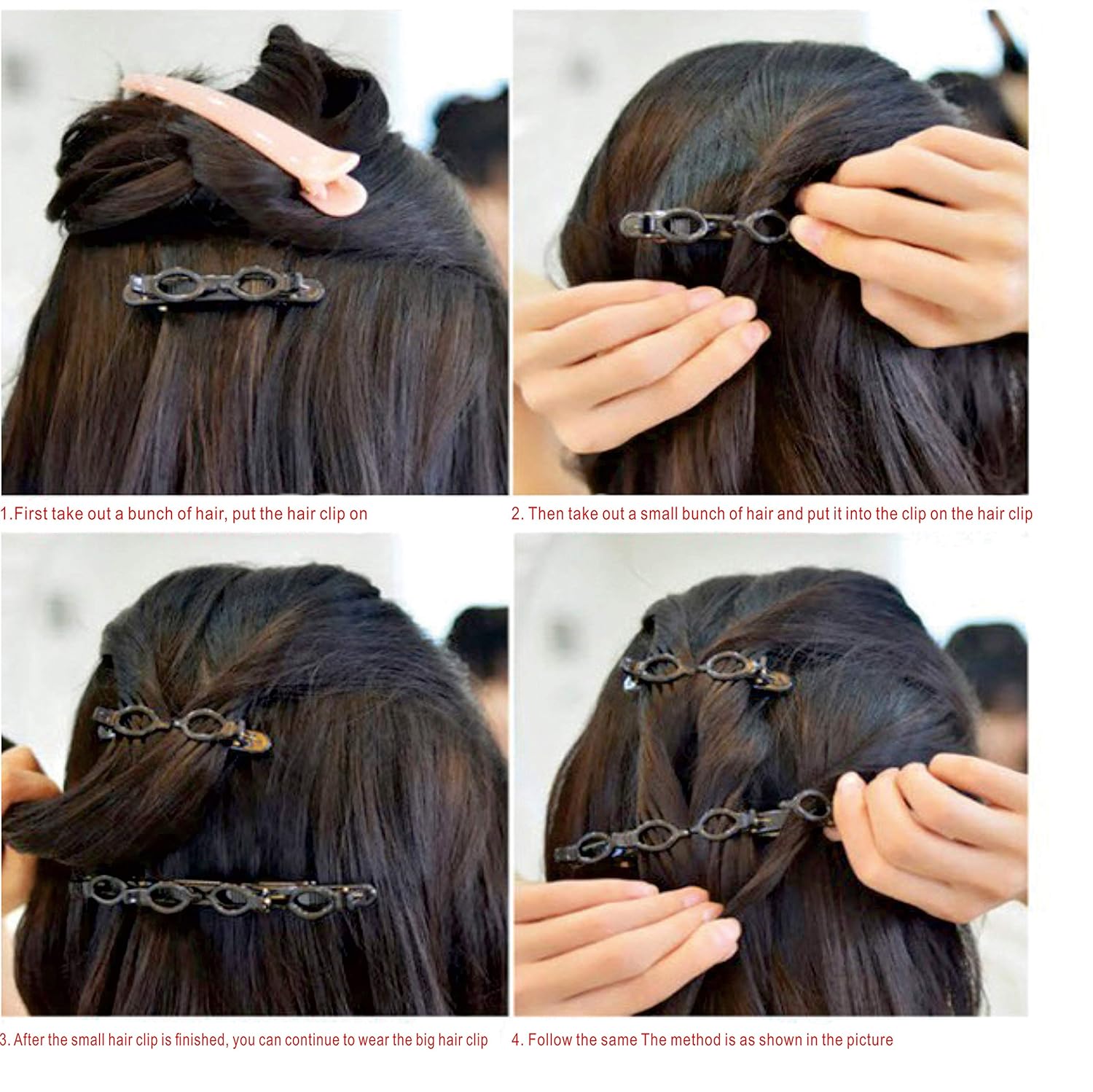 1.First take out a bunch of hair, put the hair clip on

2. Then take out a small bunch of hair and put it into the clip on the hair clip

3. After the small hair clip is finished, you can continue to wear the big hair clip

4. Follow the same The method is as shown in the picture