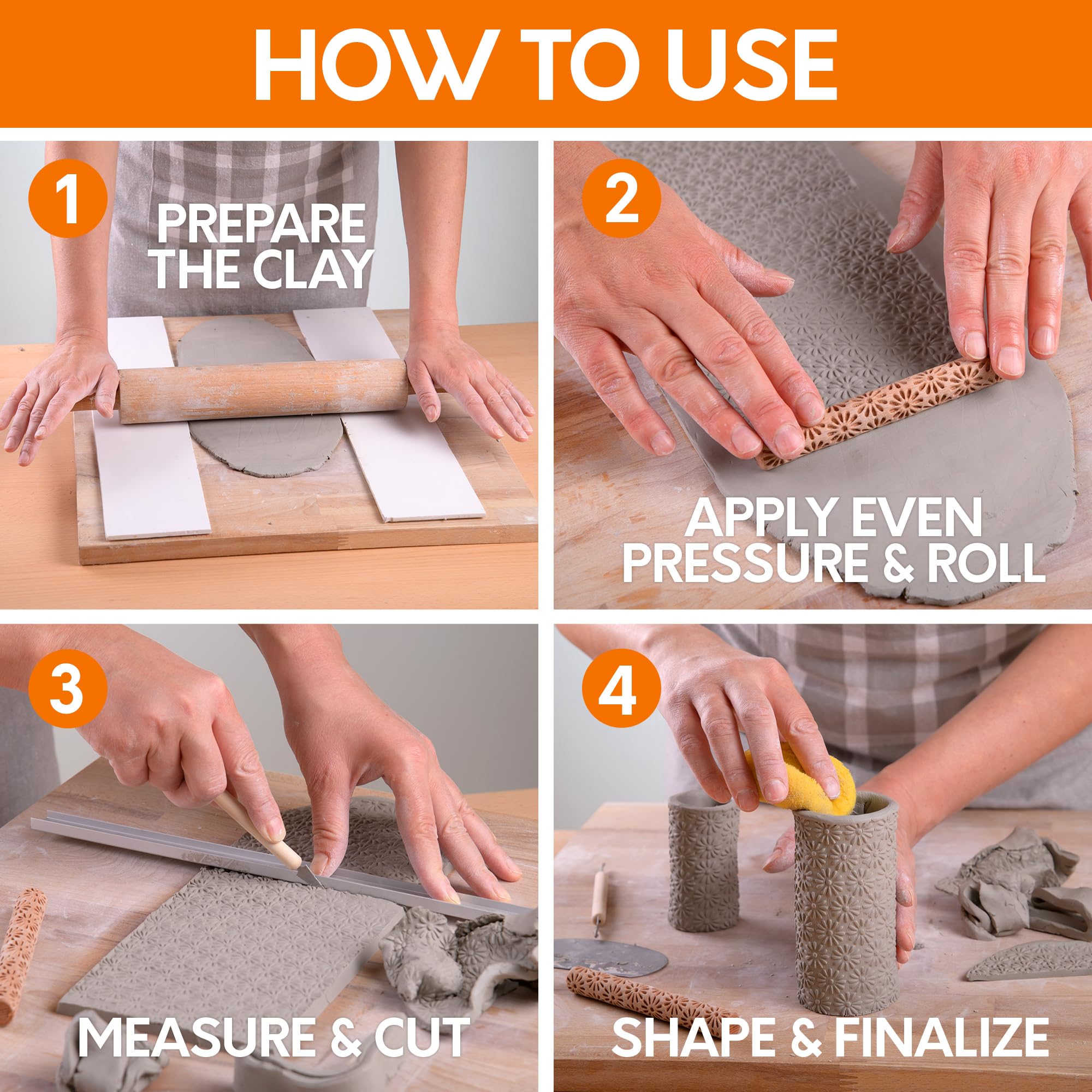 HOW TO USE

1
PREPARE THE CLAY

2
APPLY EVEN PRESSURE & ROLL

3
MEASURE & CUT

4
SHAPE & FINALIZE