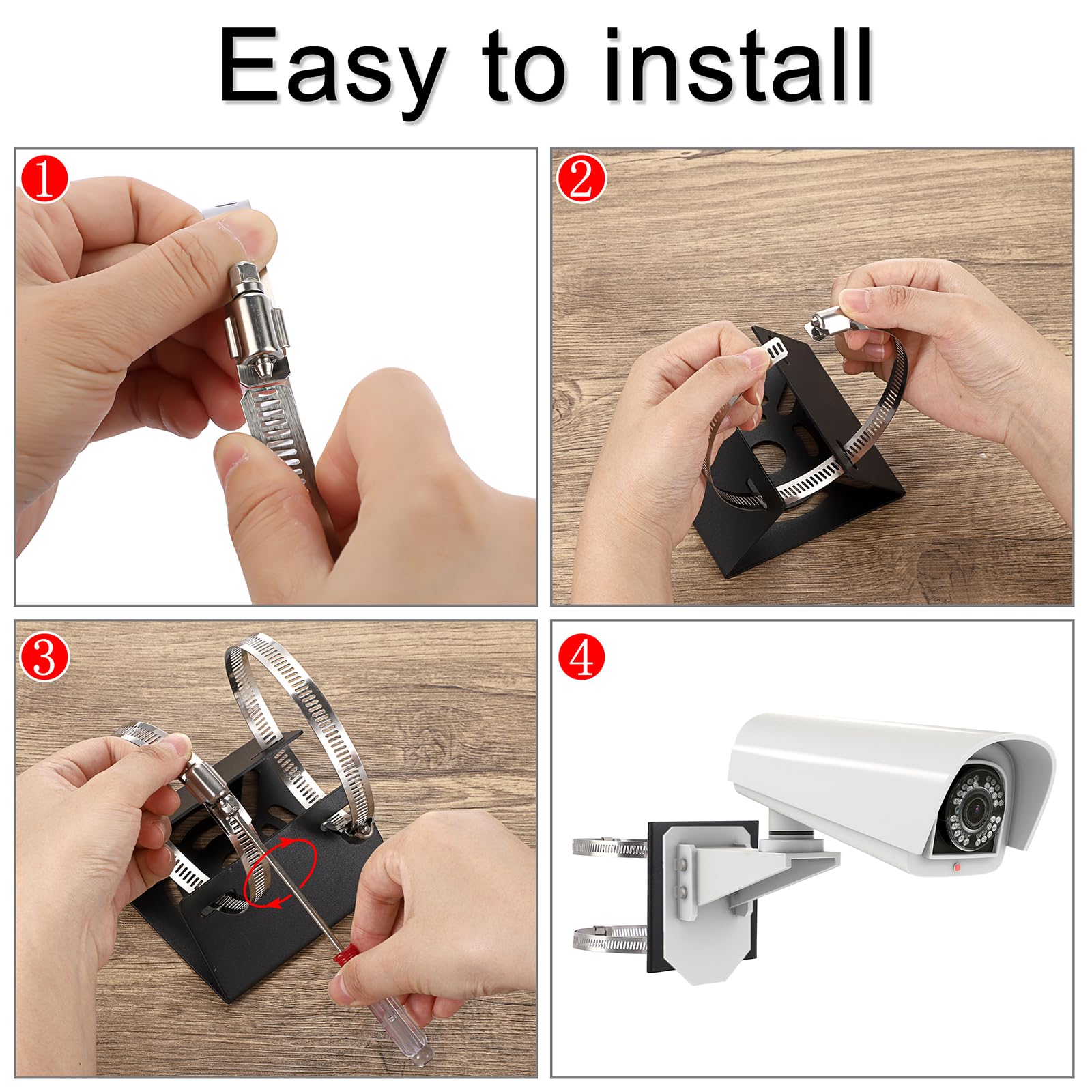 Easy to install

1

2

3

4