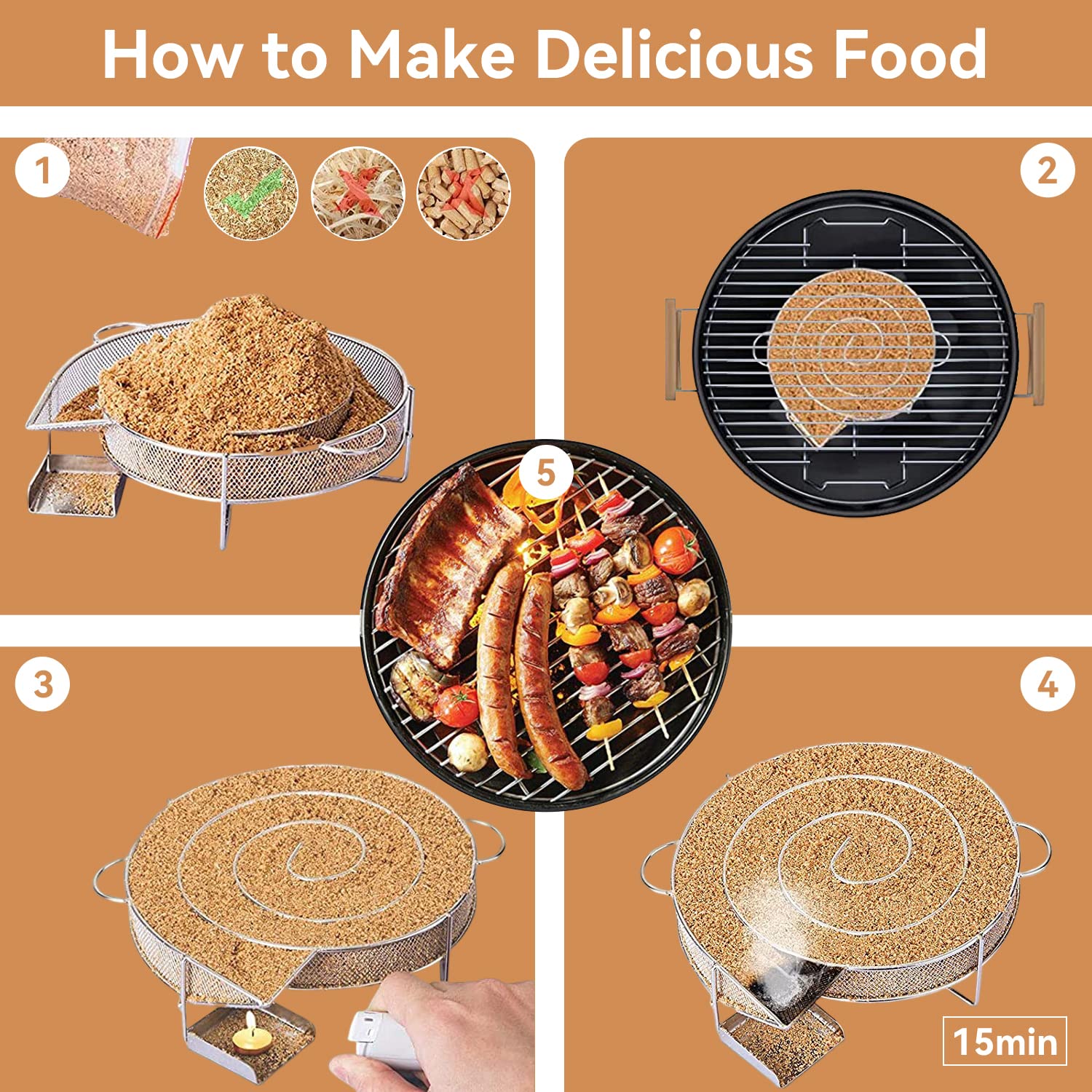 How to Make Delicious Food

1

2

5

3

4

15min