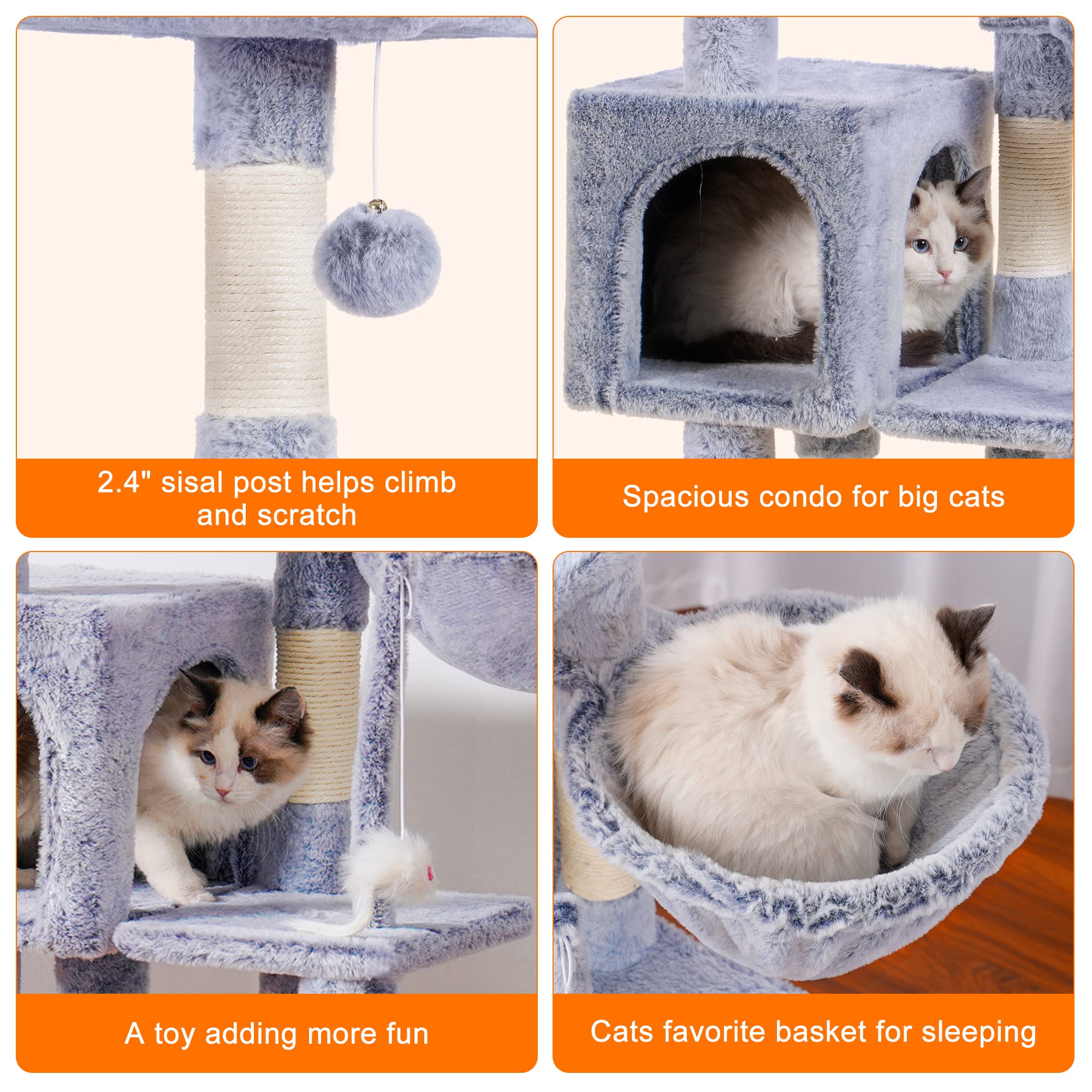 2.4" sisal post helps climb and scratch

Spacious condo for big cats

A toy adding more fun

Cats favorite basket for sleeping