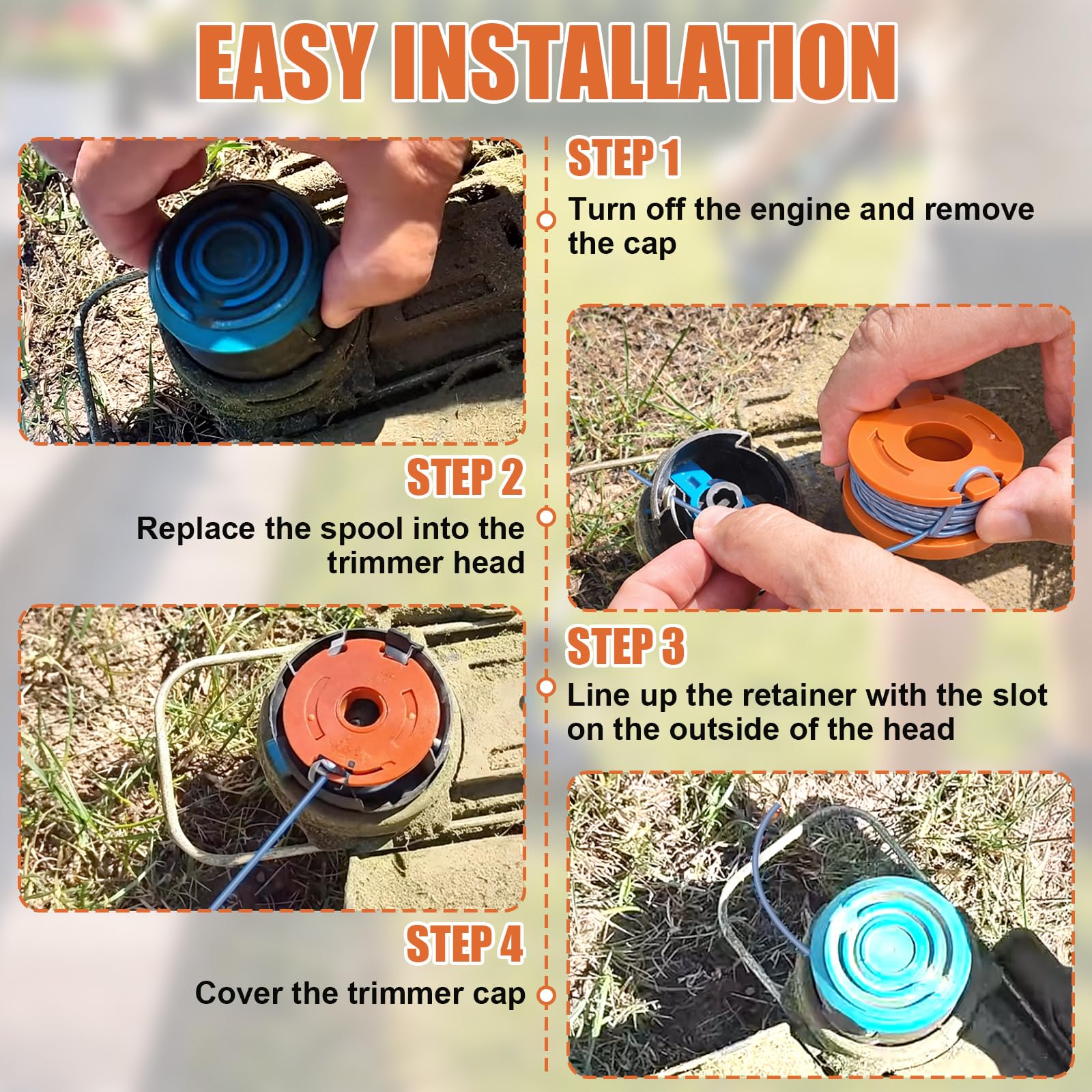 EASY INSTALLATION

STEP 1

Turn off the engine and remove the cap

STEP 2

Replace the spool into the trimmer head

STEP 3

Line up the retainer with the slot on the outside of the head

STEP 4

Cover the trimmer cap