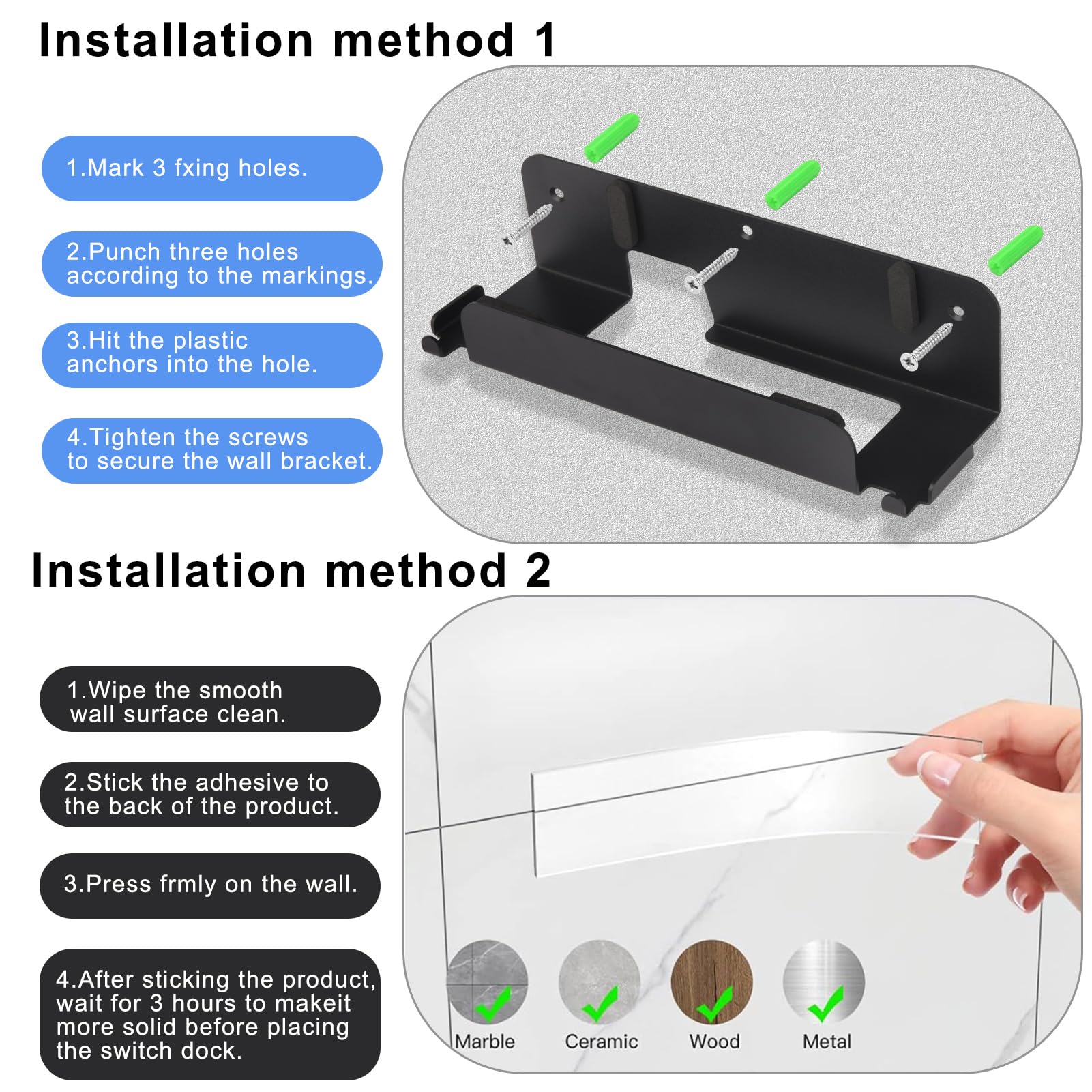 Installation method 1

1.Mark 3 fxing holes.

2.Punch three holes according to the markings.

3.Hit the plastic anchors into the hole.

4.Tighten the screws to secure the wall bracket.

Installation method 2

1.Wipe the smooth wall surface clean.

2.Stick the adhesive to the back of the product.

3.Press frmly on the wall.

4.After sticking the product, wait for 3 hours to makeit more solid before placing the switch dock.

Marble

Ceramic

Wood

Metal