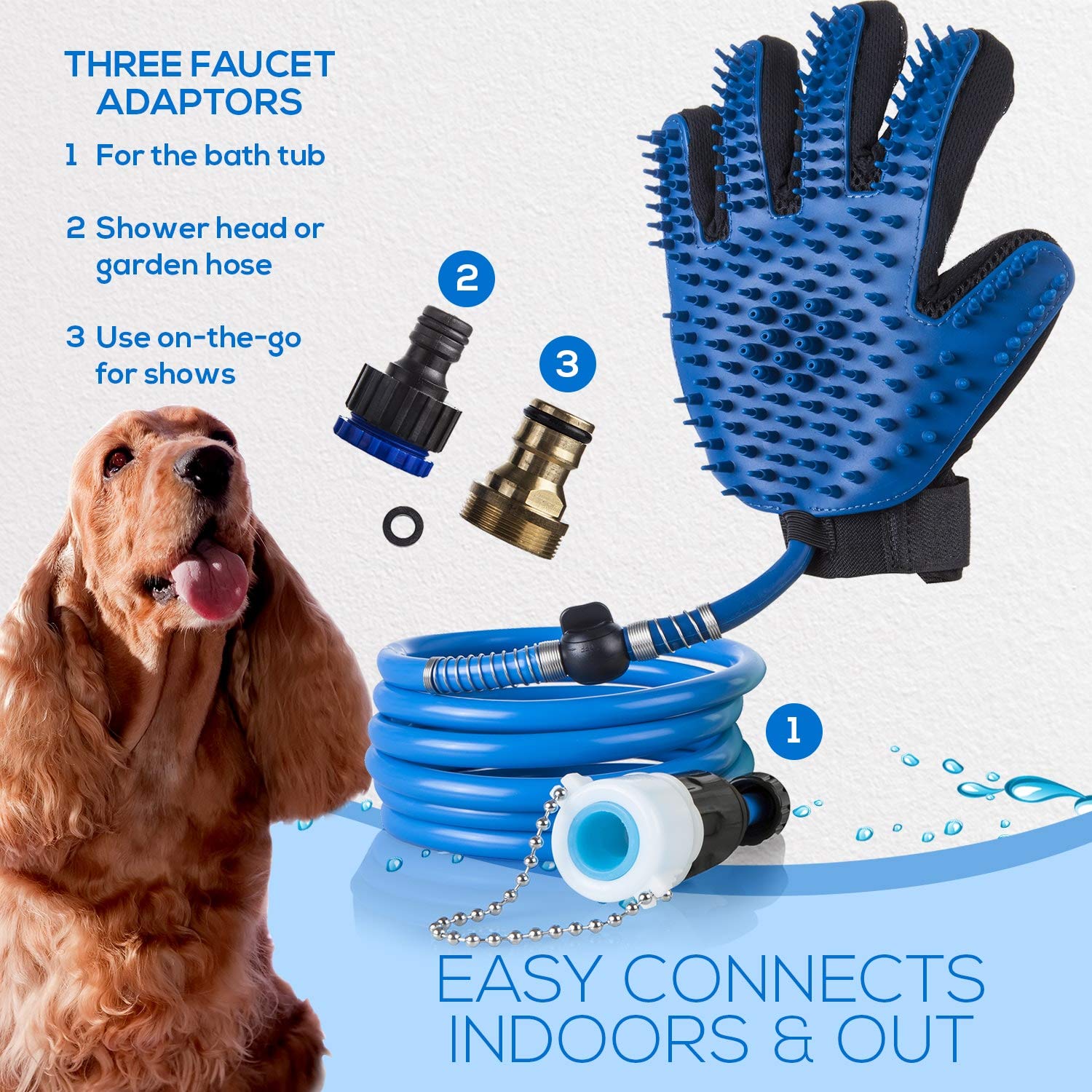 THREE FAUCET ADAPTORS

1 For the bath tub

2 Shower head or garden hose

3 Use on-the-go for shows

2

3

1

EASY CONNECTS INDOORS & OUT