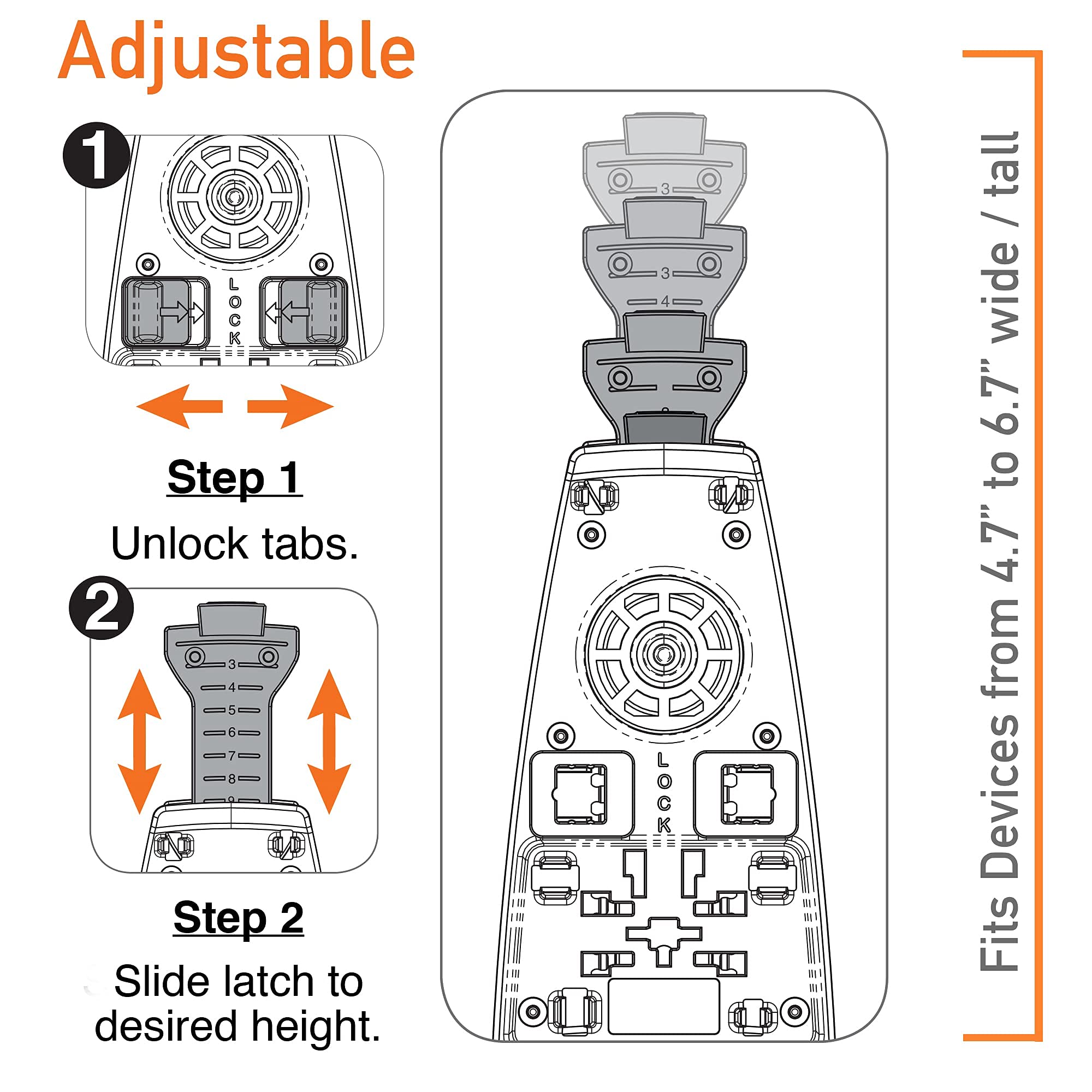 Adjustable

1

LOCK

Step 1

Unlock tabs.

2

3
4
5
6
7
8

Step 2

Slide latch to desired height.

3

3
4

LOCK

Fits Devices from 4.7" to 6.7" wide / tall